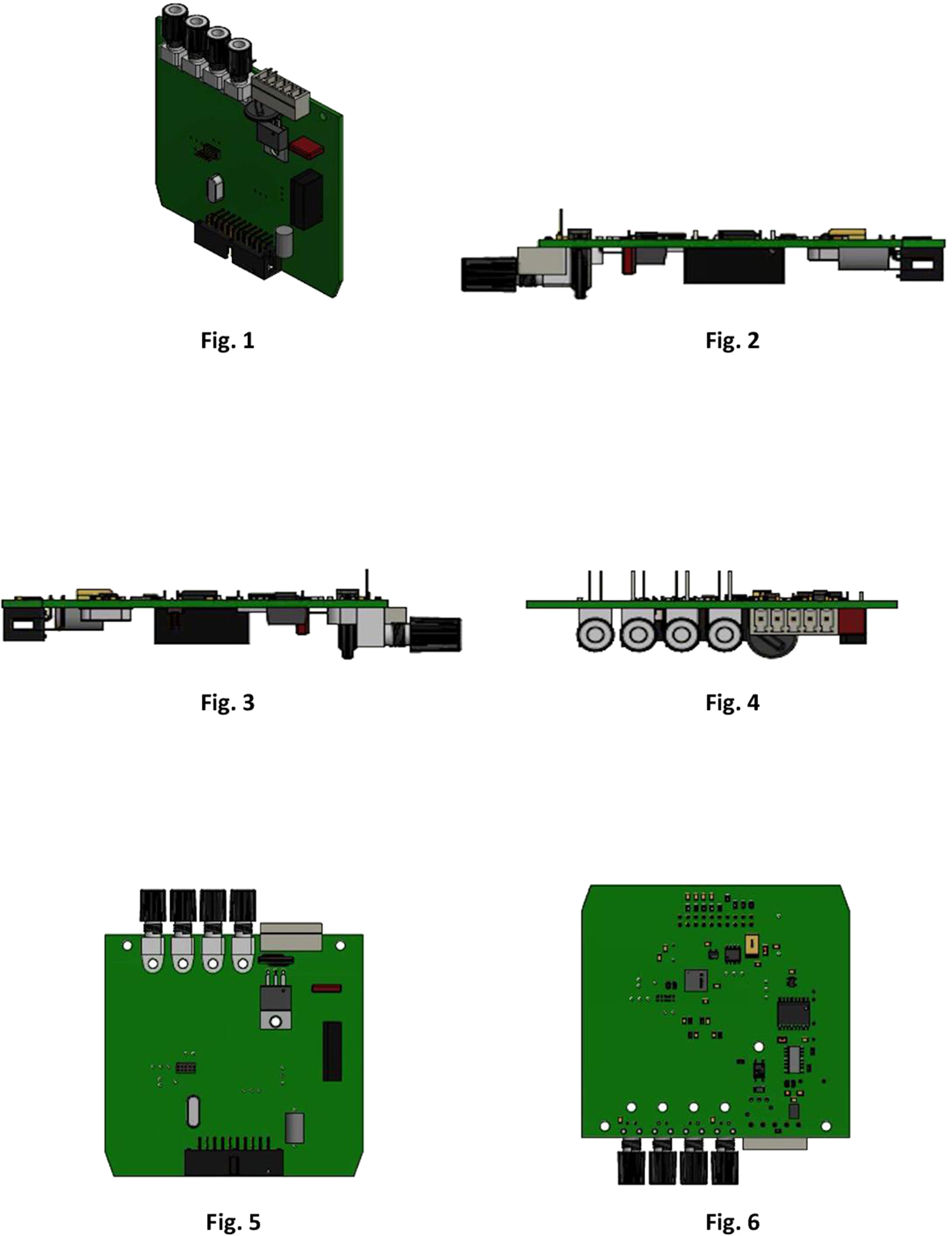 Fig. 1

Fig. 2

Fig. 3

Fig. 4

Fig. 5

Fig. 6