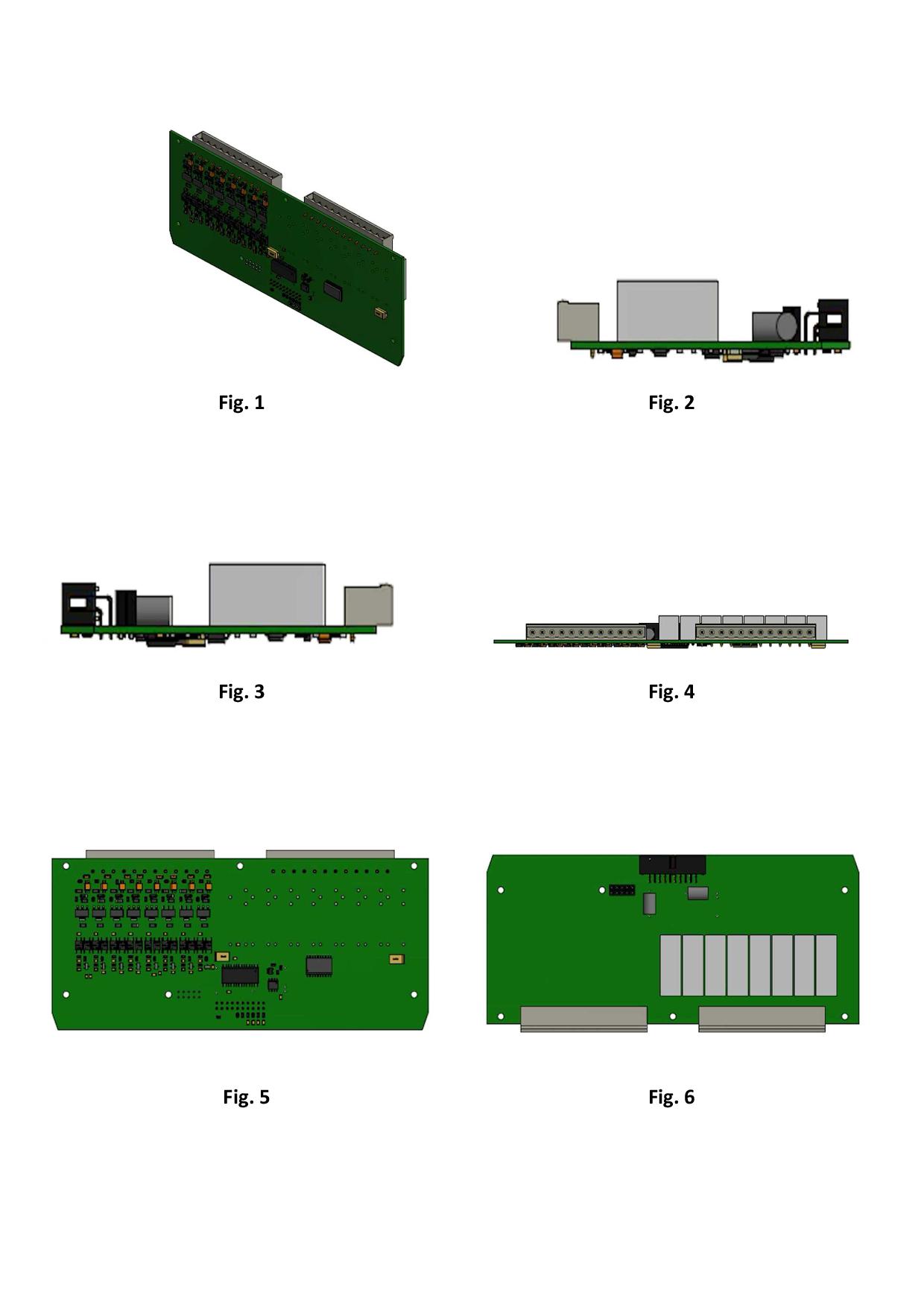 Fig. 1

Fig. 2

Fig. 3

Fig. 4

Fig. 5

Fig. 6