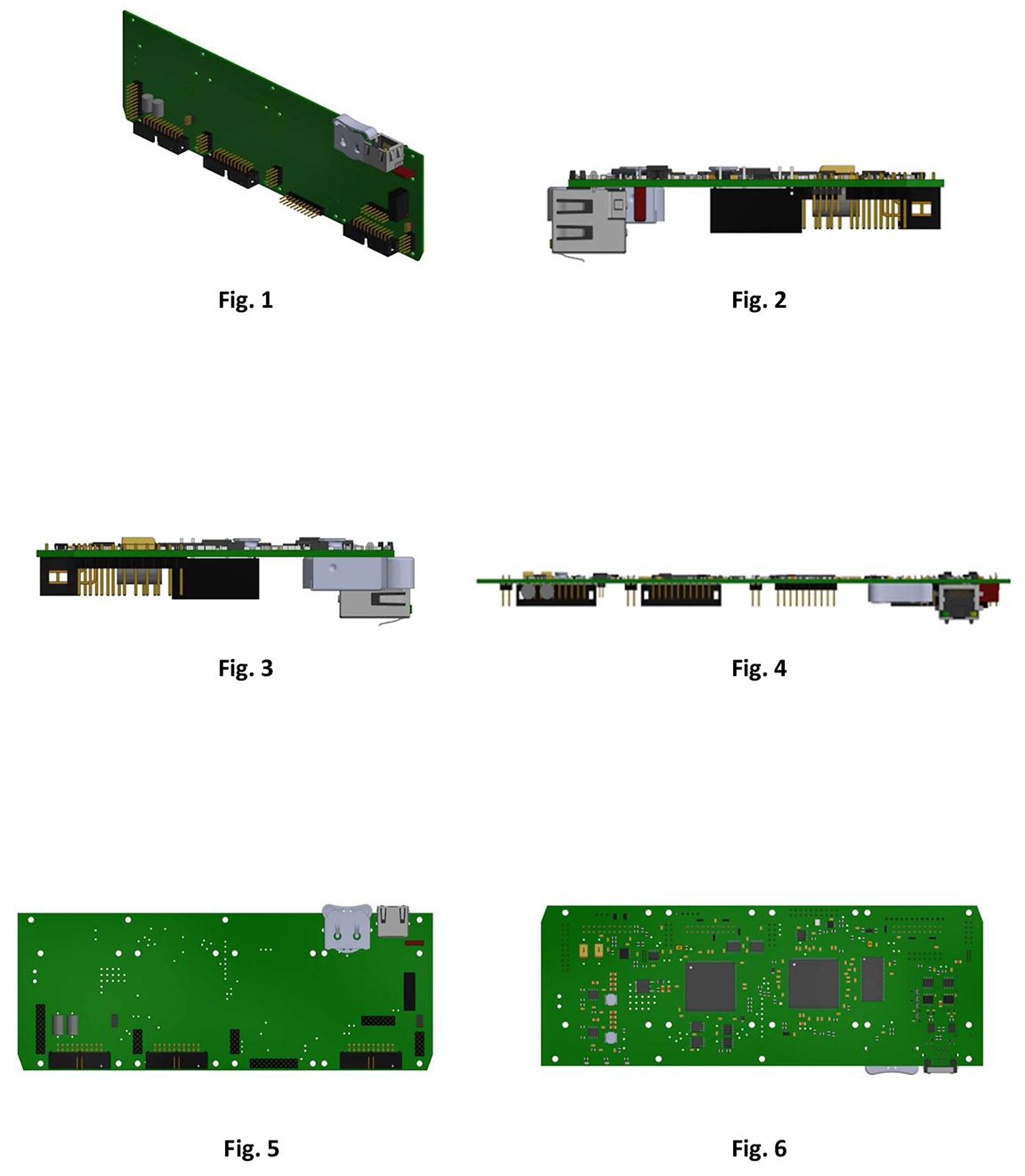 Fig. 1

Fig. 2

Fig. 3

Fig. 4

Fig. 5

Fig. 6