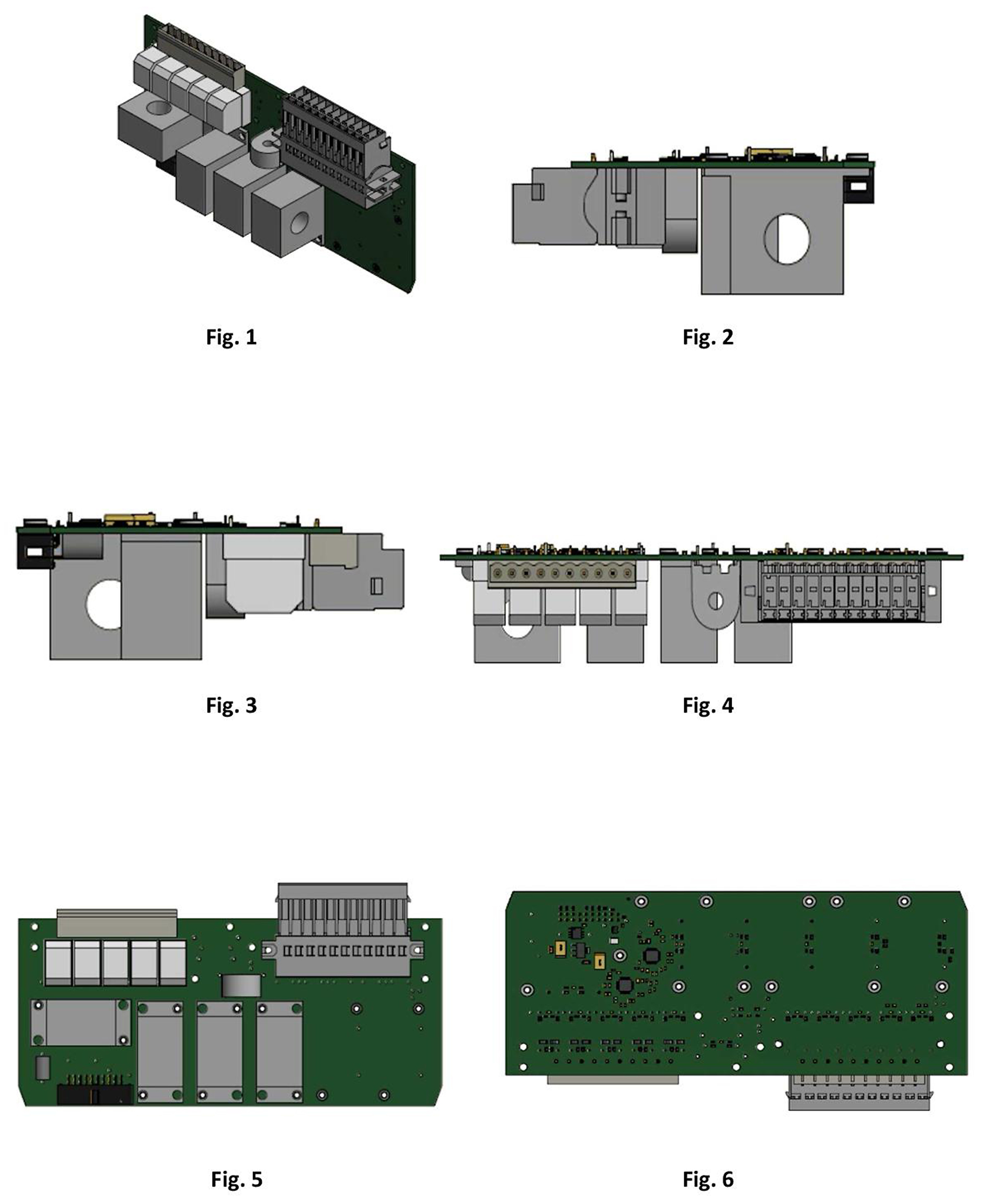 Fig. 1

Fig. 2

Fig. 3

Fig. 4

Fig. 5

Fig. 6