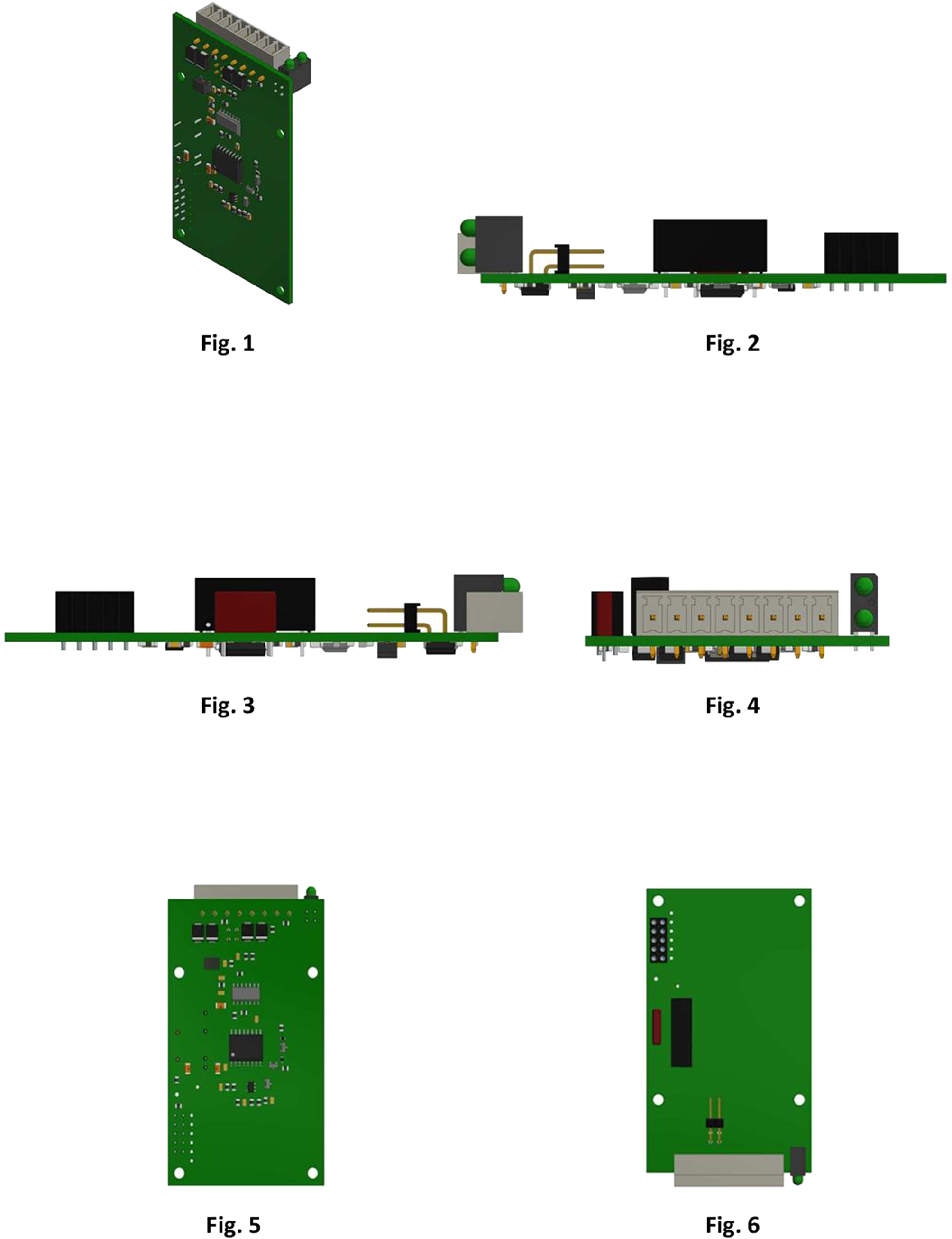 Fig. 1

Fig. 2

Fig. 3

Fig. 4

Fig. 5

Fig. 6