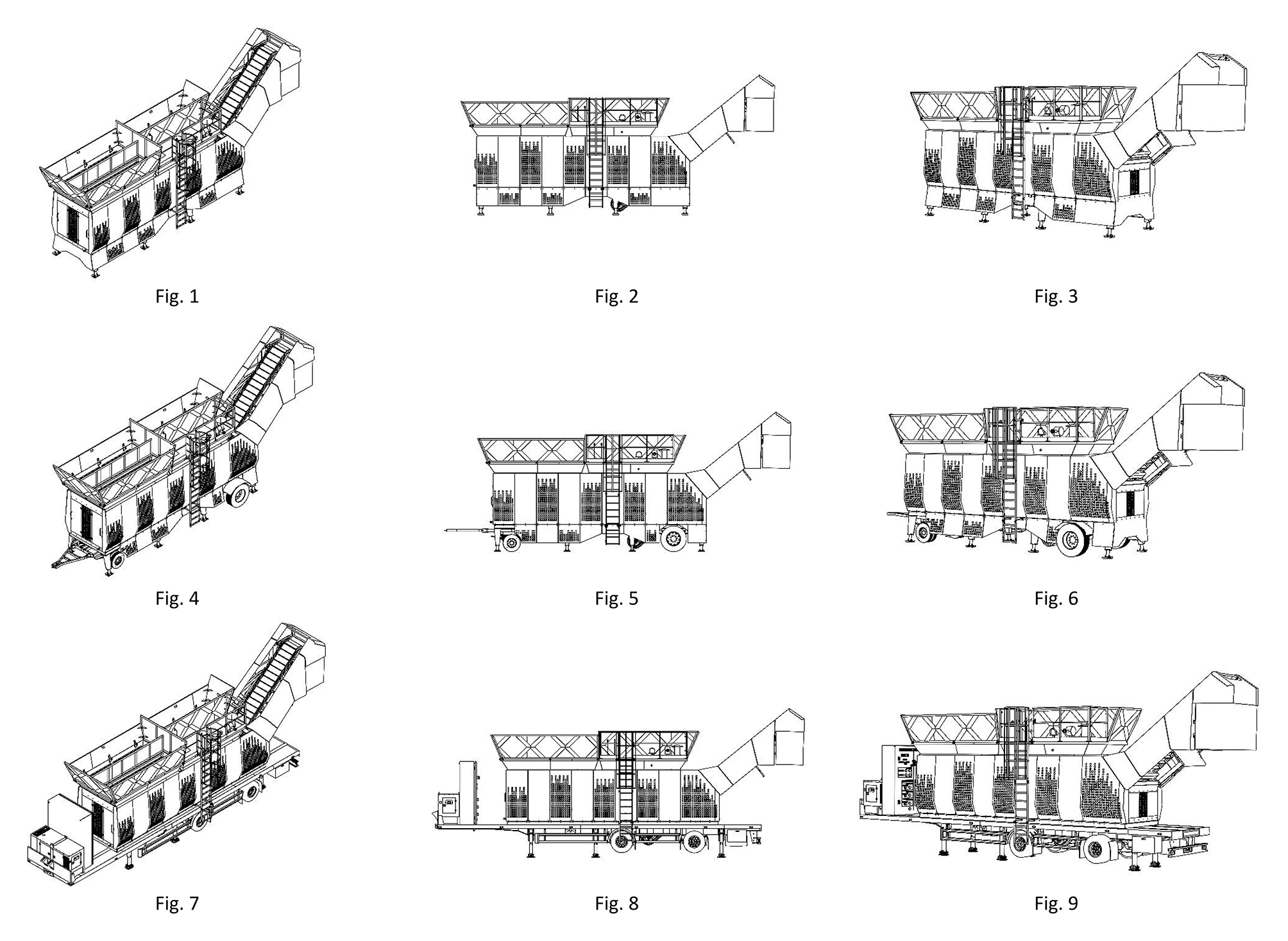 Fig. 1

Fig. 2

Fig. 3

Fig. 4

Fig. 5

Fig. 6

Fig. 7

Fig. 8

Fig. 9