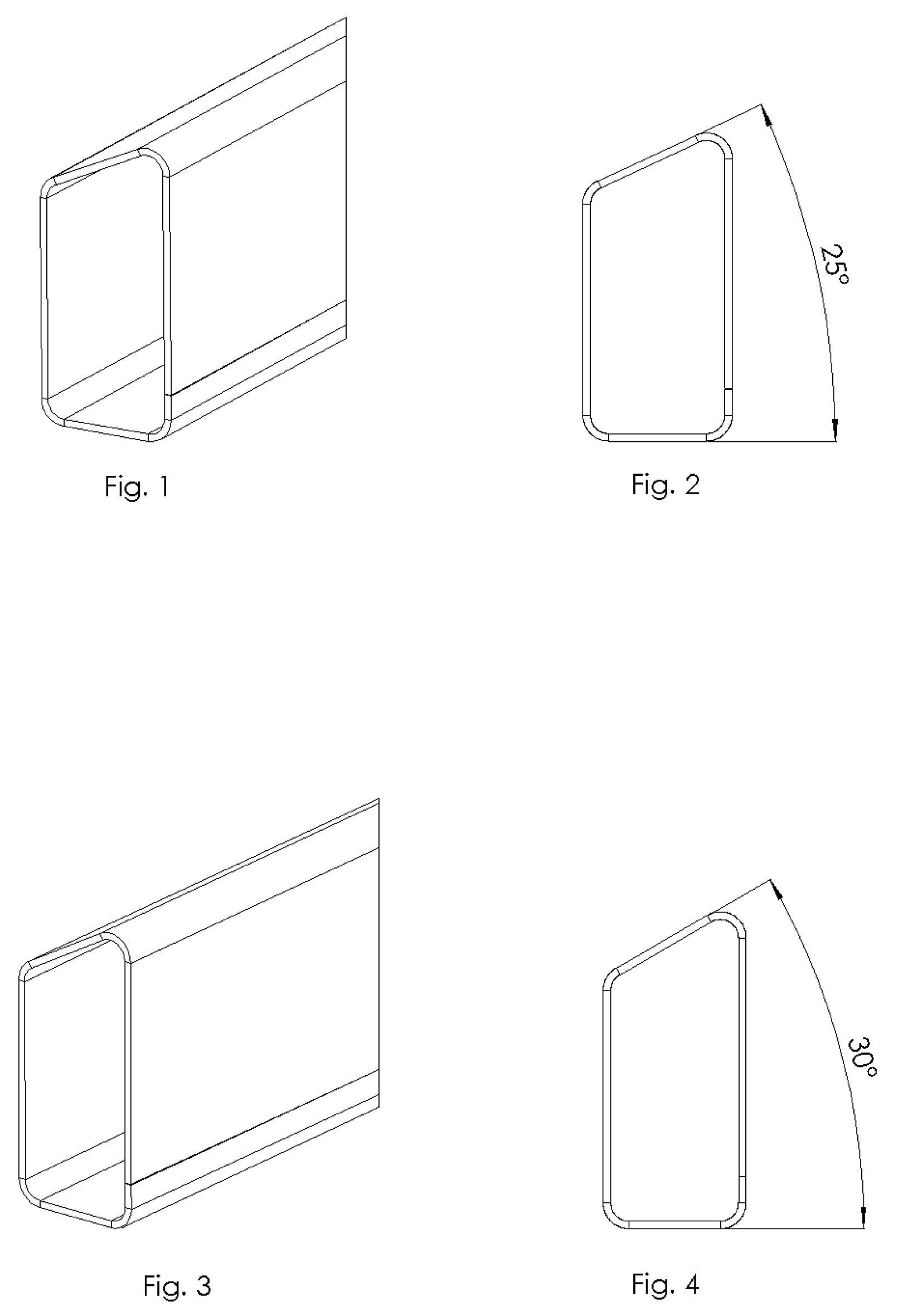 Fig. 1

25°

Fig. 2

Fig. 3

30°

Fig. 4