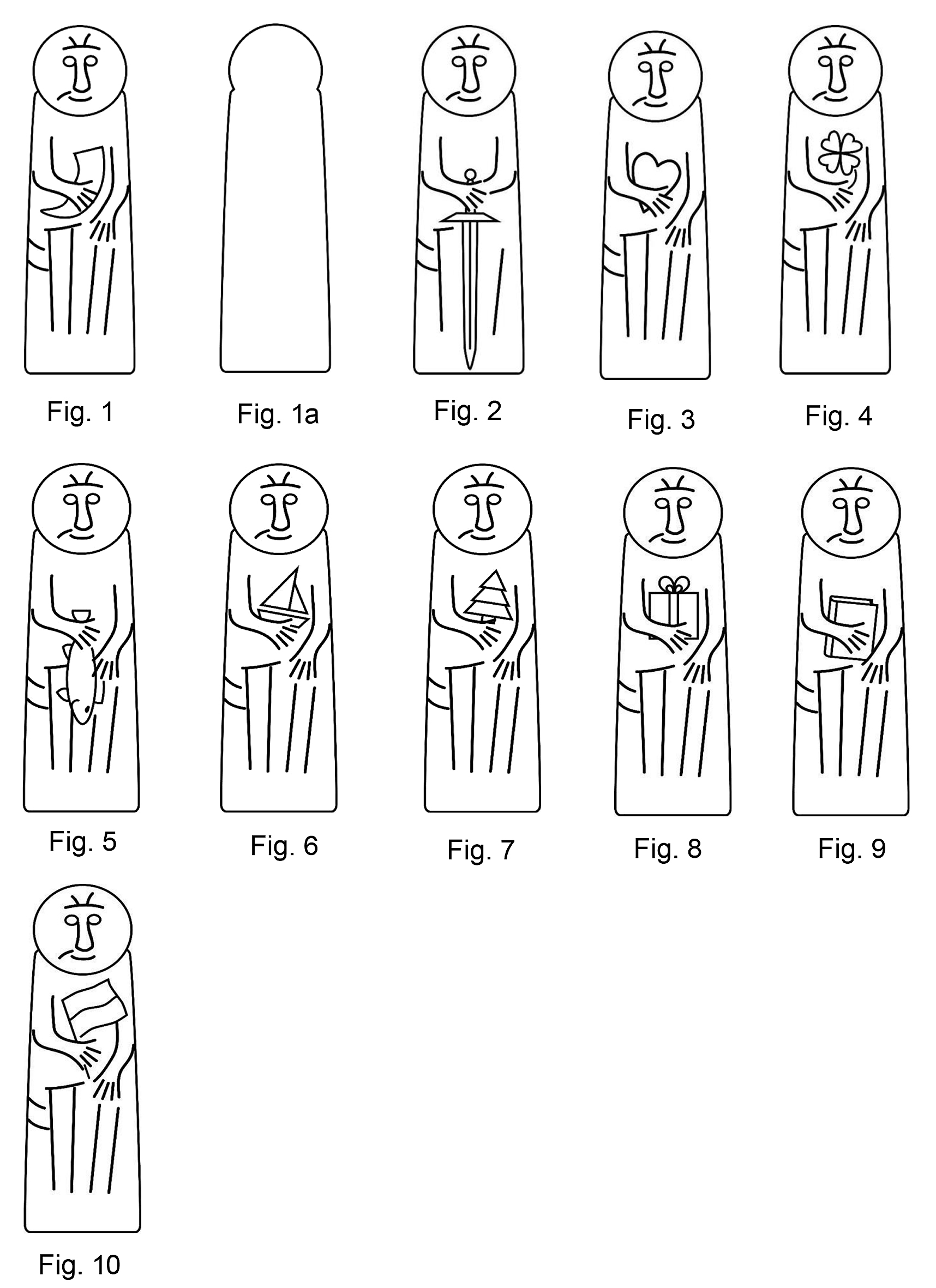 Fig. 1
Fig. 1a
Fig. 2
Fig. 3
Fig. 4

Fig. 5
Fig. 6
Fig. 7
Fig. 8
Fig. 9

Fig. 10