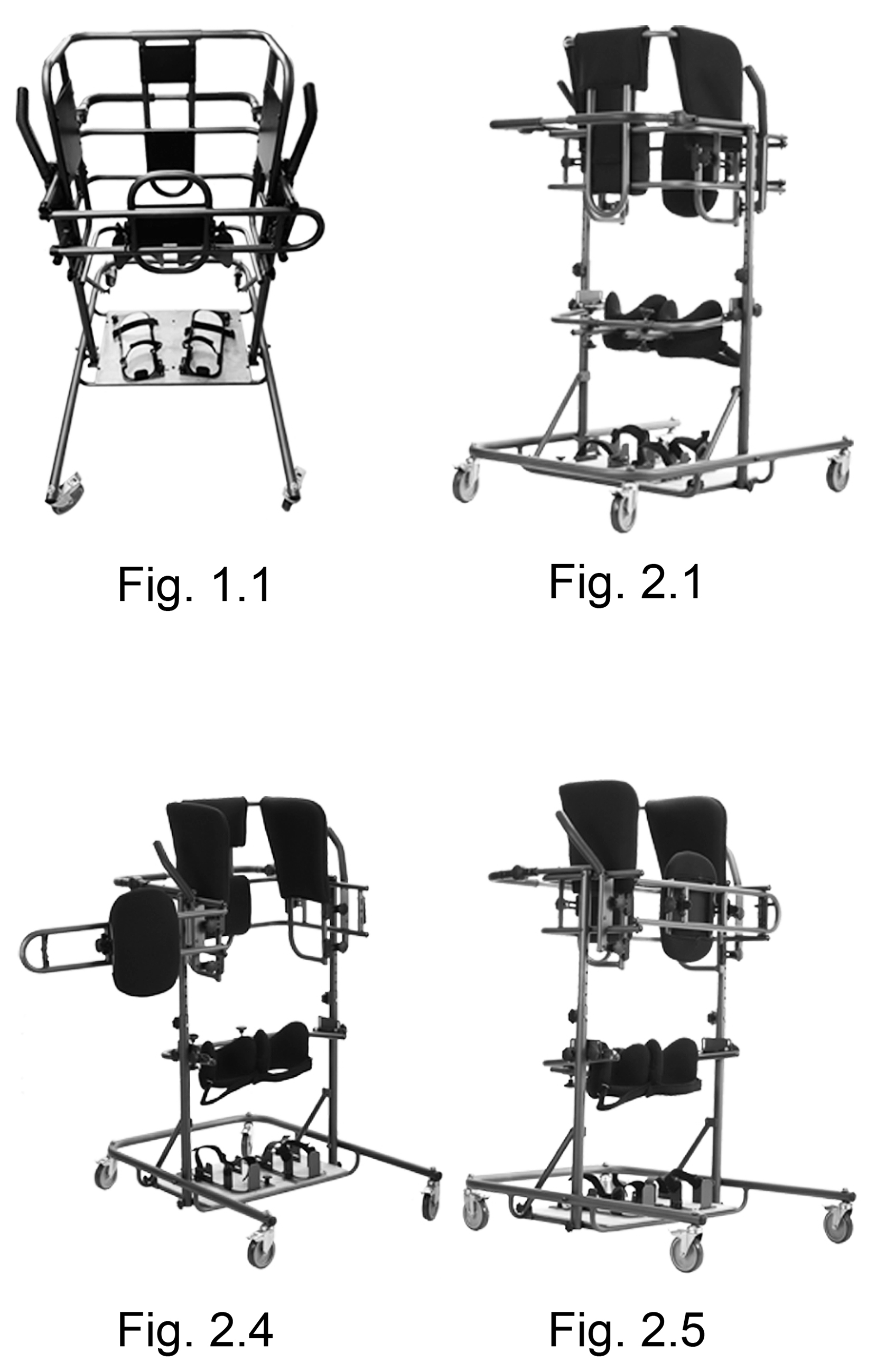 Fig. 1.1

Fig. 2.1

Fig. 2.4

Fig. 2.5