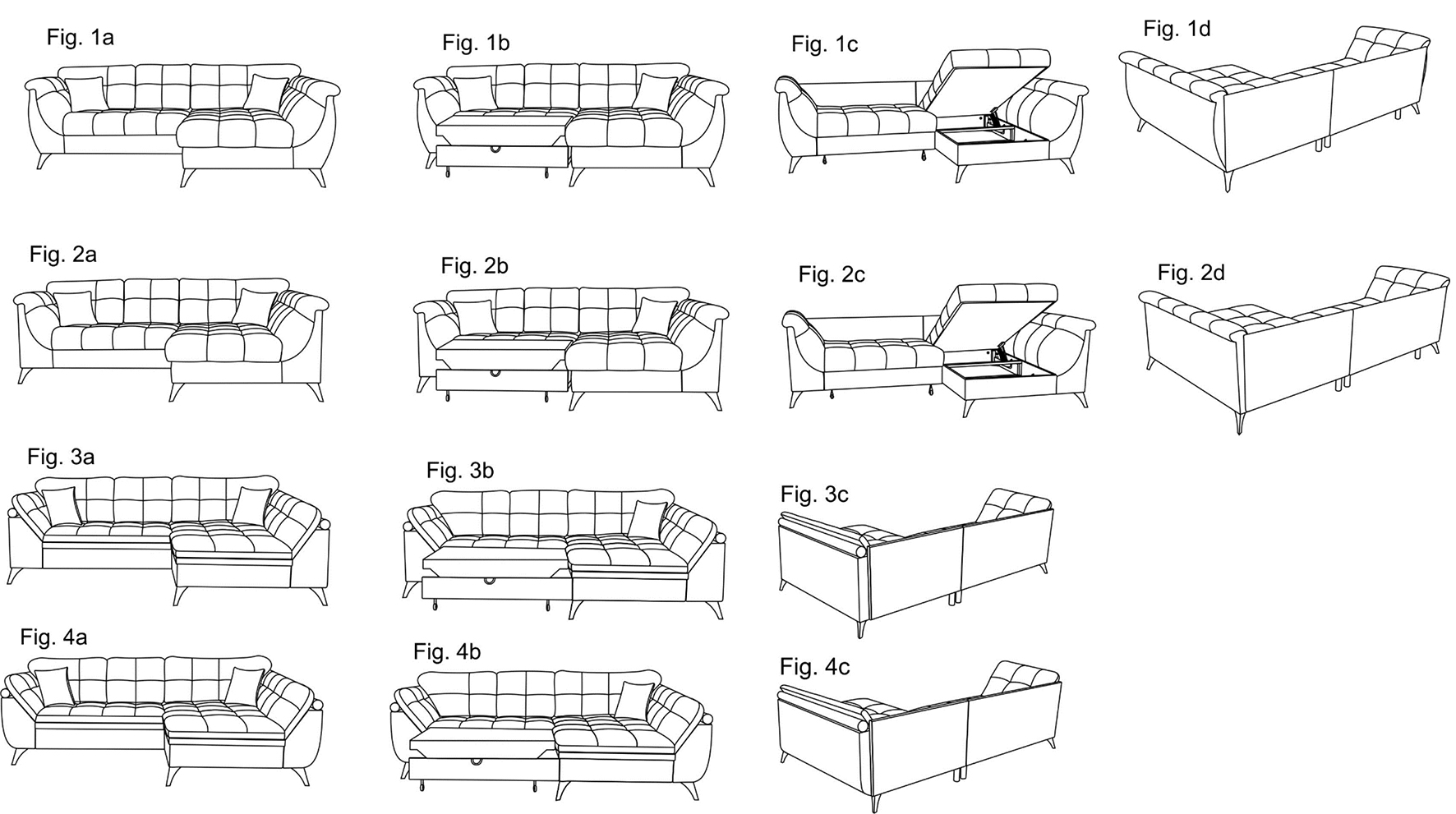 Fig. 1a

Fig. 1b

Fig. 1c

Fig. 1d

Fig. 2a

Fig. 2b

Fig. 2c

Fig. 2d

Fig. 3a

Fig. 3b

Fig. 3c

Fig. 4a

Fig. 4b

Fig. 4c