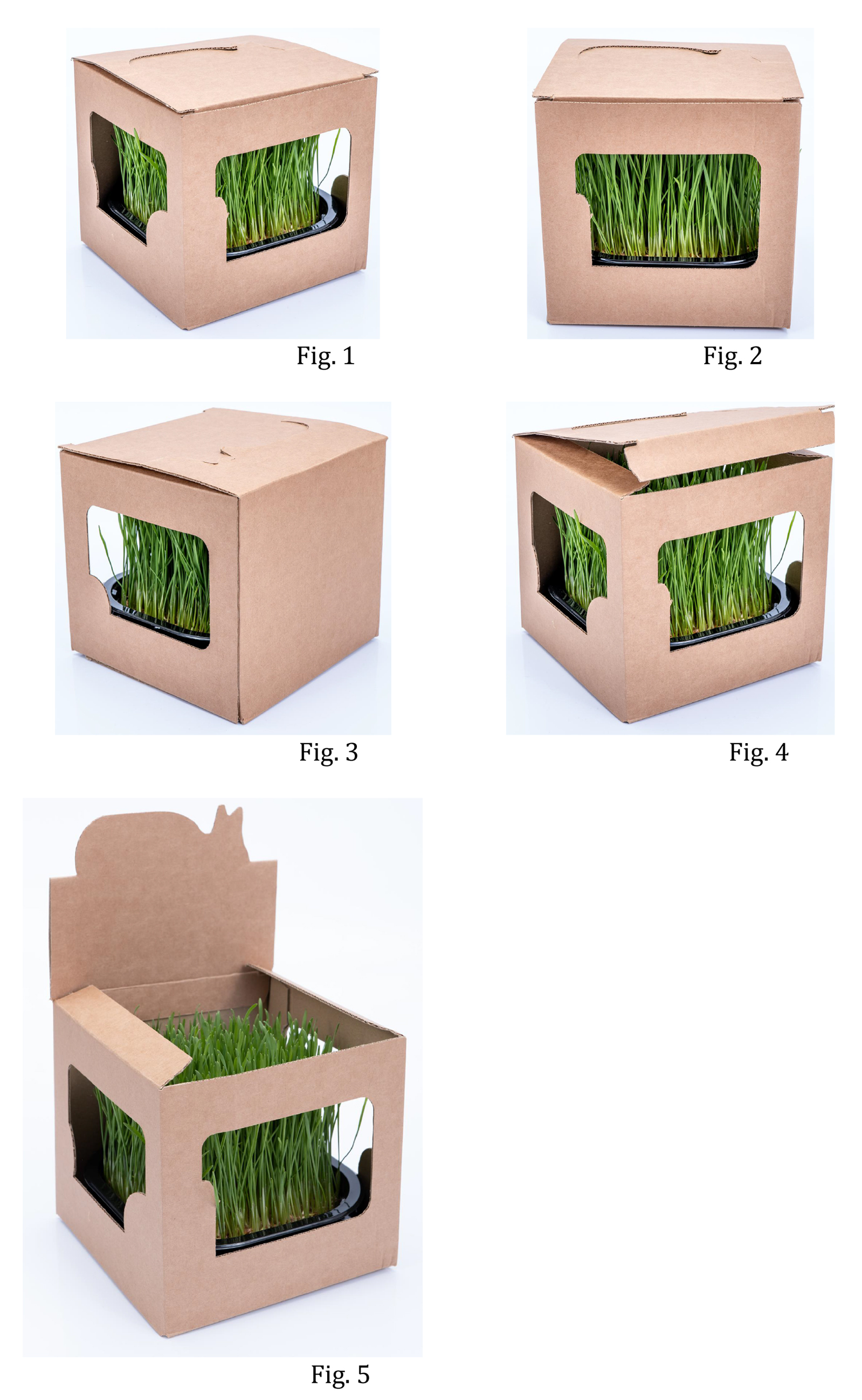 Fig. 1

Fig. 2

Fig. 3

Fig. 4

Fig. 5