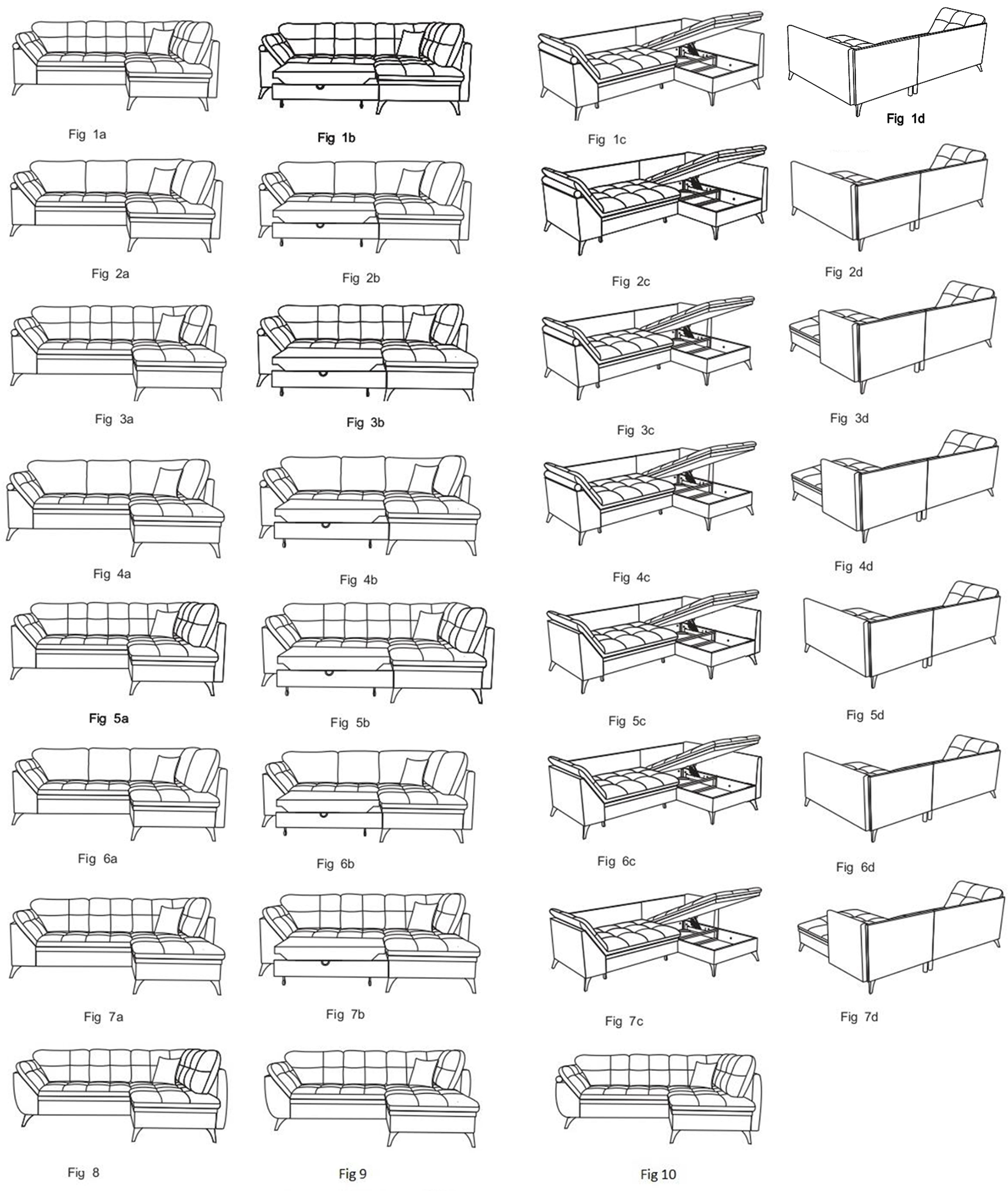 Fig 1a
Fig 1b
Fig 1c
Fig 1d
Fig 2a
Fig 2b
Fig 2c
Fig 2d
Fig 3a
Fig 3b
Fig 3c
Fig 3d
Fig 4a
Fig 4b
Fig 4c
Fig 4d
Fig 5a
Fig 5b
Fig 5c
Fig 5d
Fig 6a
Fig 6b
Fig 6c
Fig 6d
Fig 7a
Fig 7b
Fig 7c
Fig 7d
Fig 8
Fig 9
Fig 10