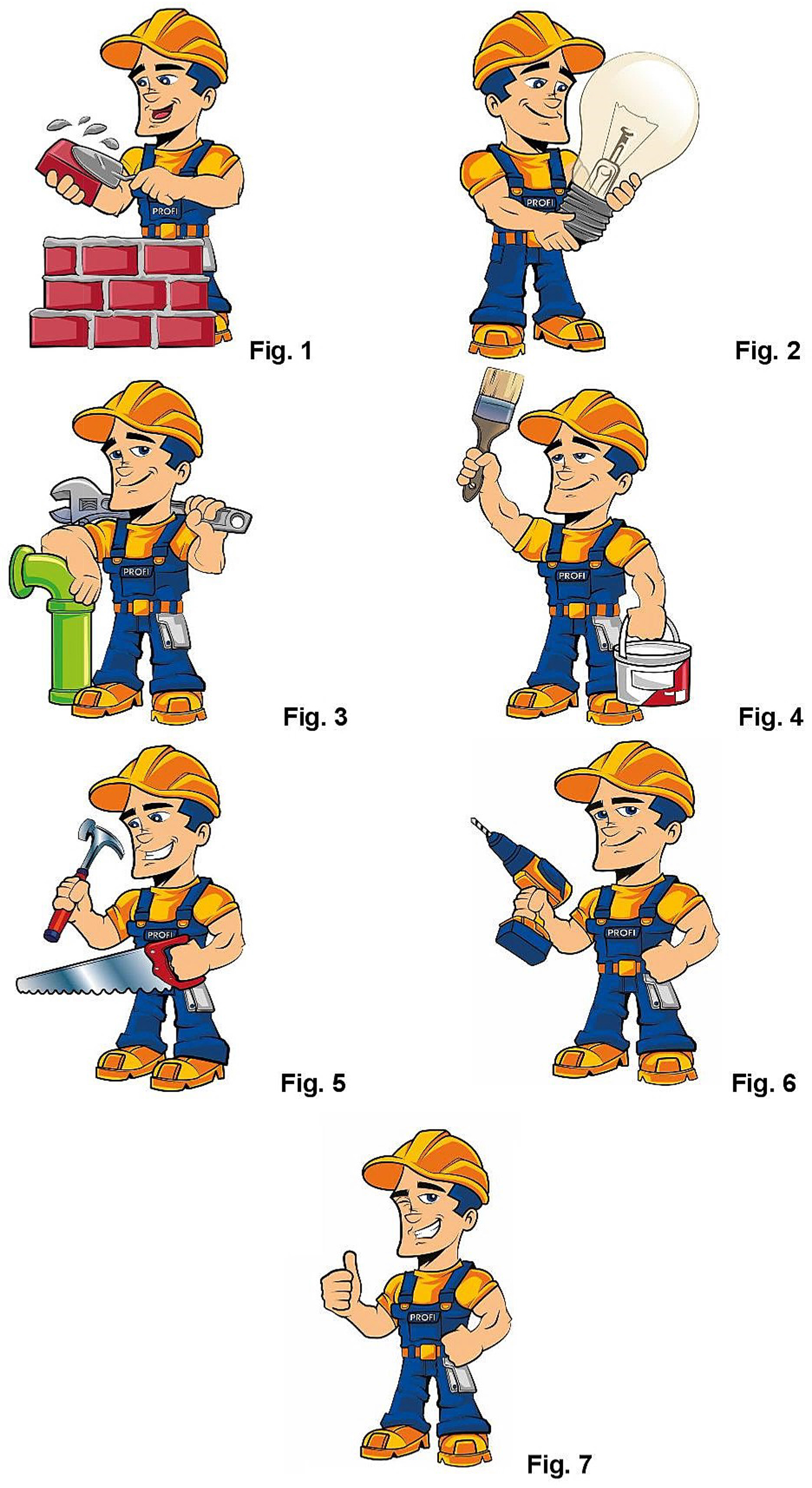 PROFI
Fig. 1

PROFI
Fig. 2

PROFI
Fig. 3

PROFI
Fig. 4

PROFI
Fig. 5

PROFI
Fig. 6

PROFI
Fig. 7