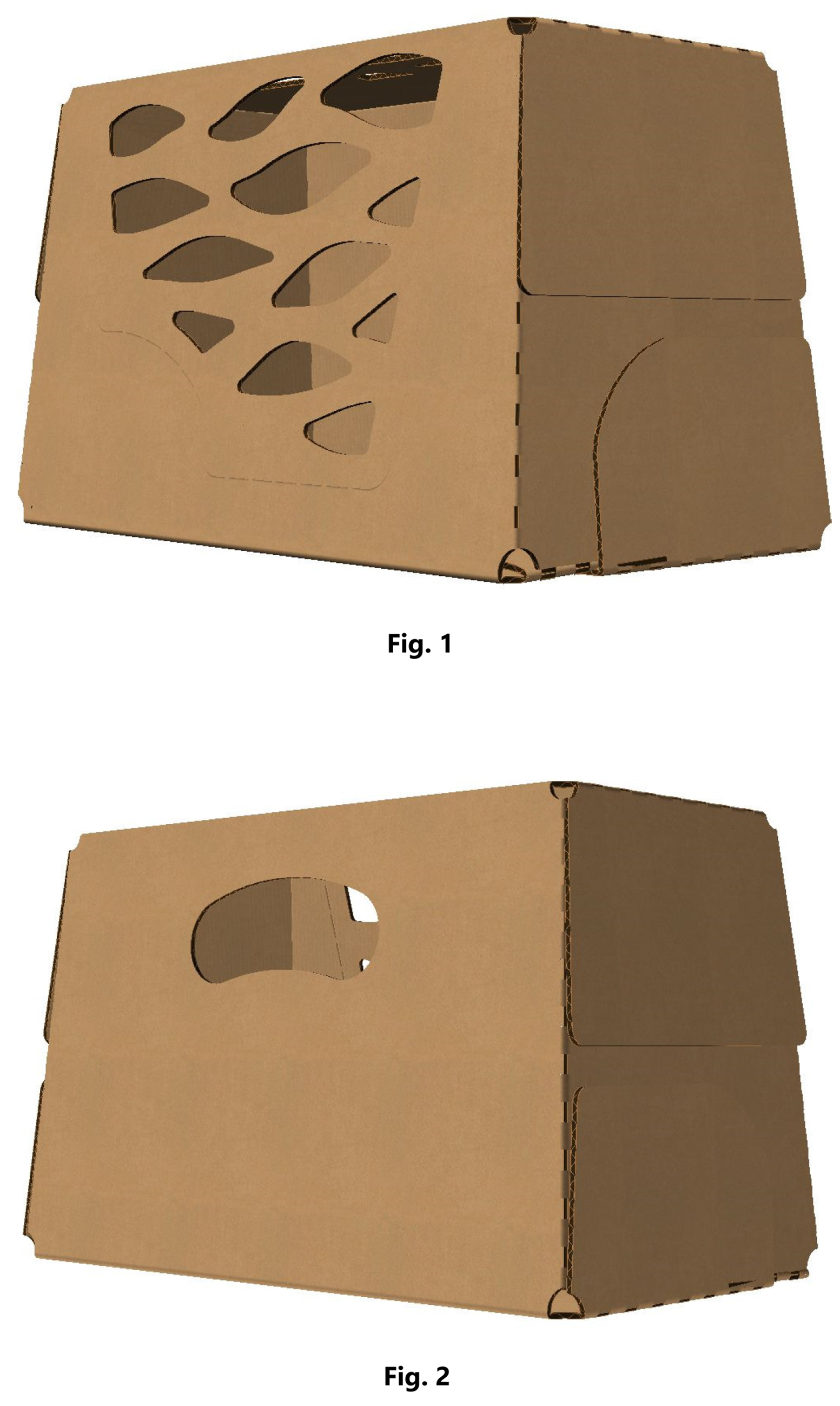 Fig. 1

Fig. 2