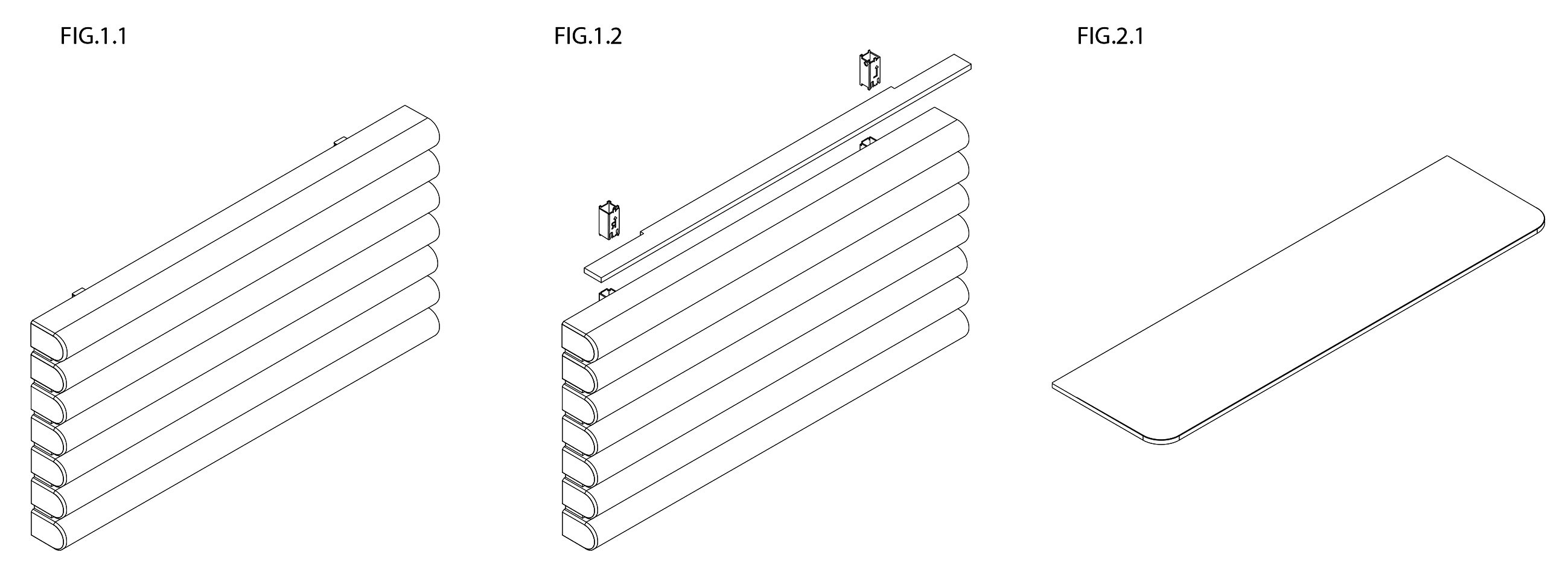 FIG.1.1

FIG.1.2

FIG.2.1