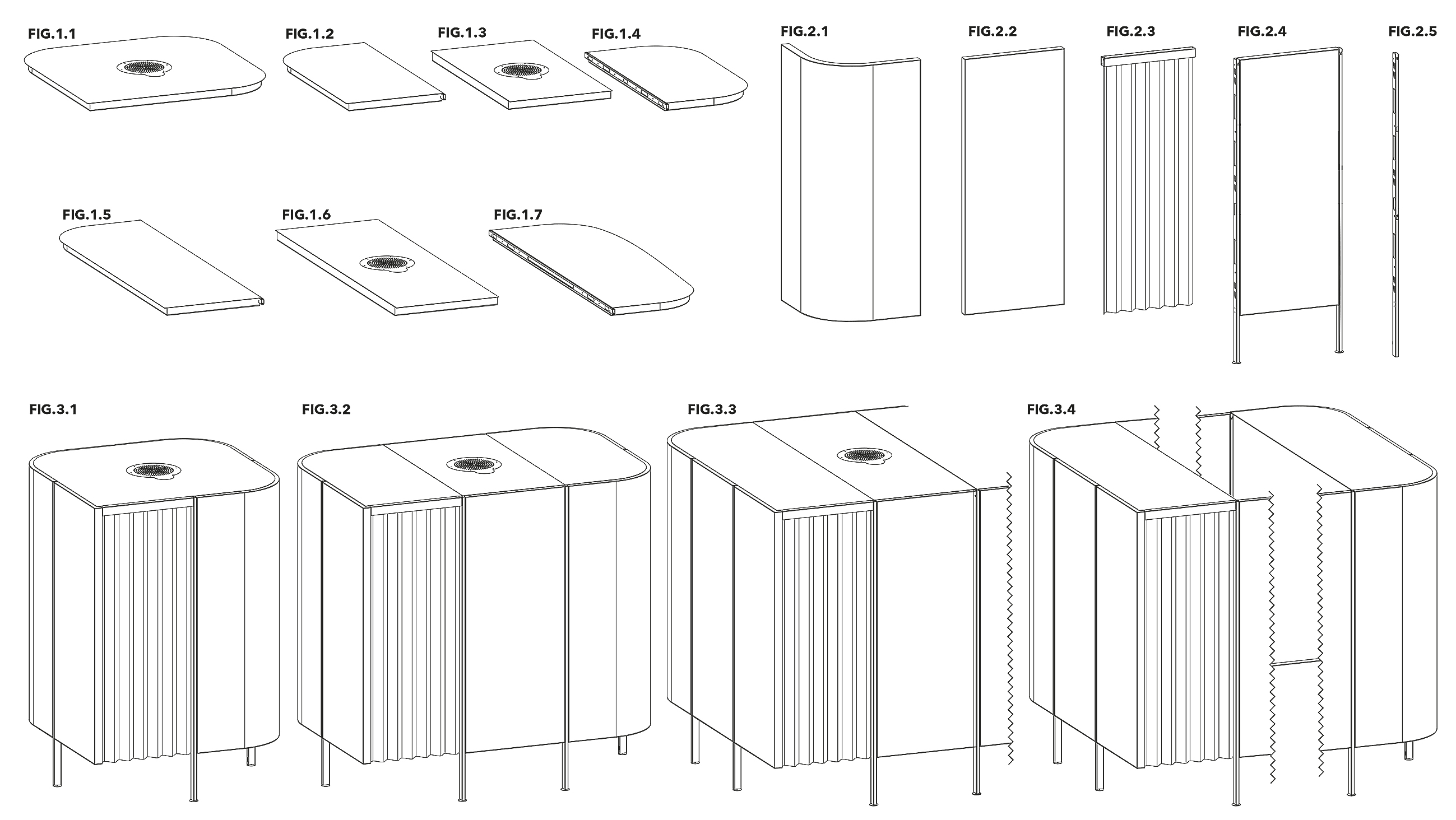 FIG.1.1

FIG.1.2

FIG.1.3

FIG.1.4

FIG.2.1

FIG.2.2

FIG.2.3

FIG.2.4

FIG.2.5

FIG.1.5

FIG.1.6

FIG.1.7

FIG.3.1

FIG.3.2

FIG.3.3

FIG.3.4