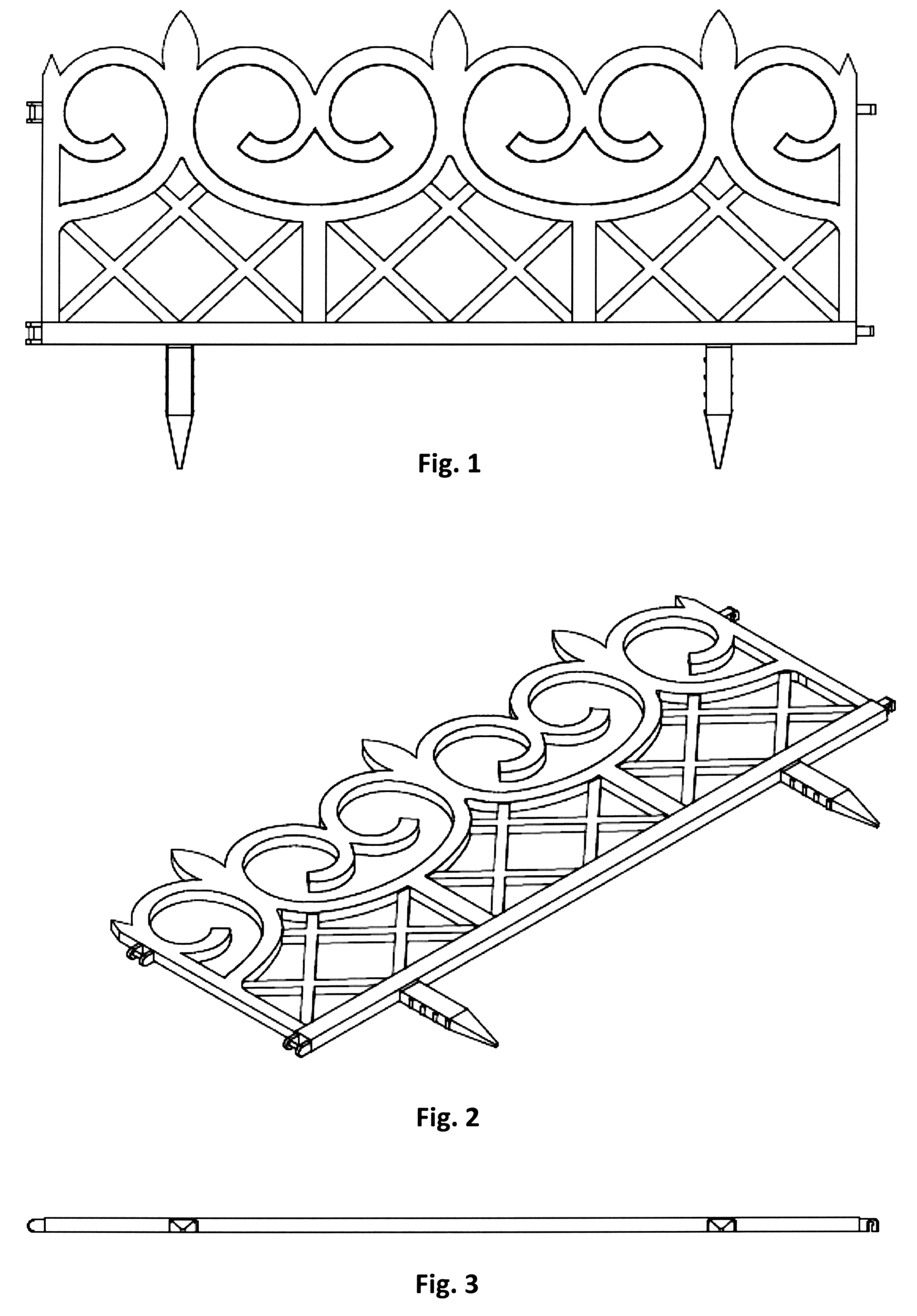 Fig. 1

Fig. 2

Fig. 3