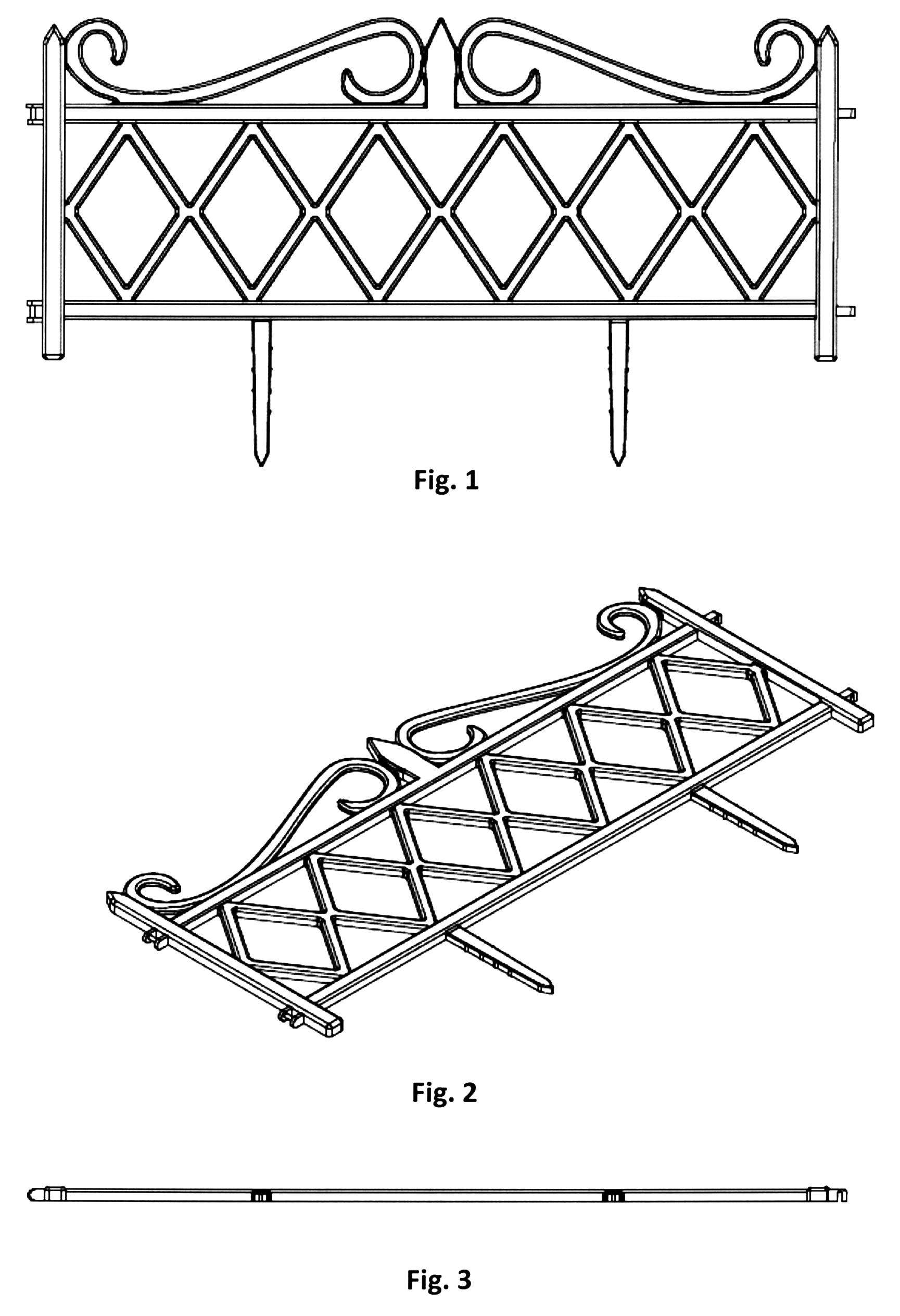 Fig. 1

Fig. 2

Fig. 3