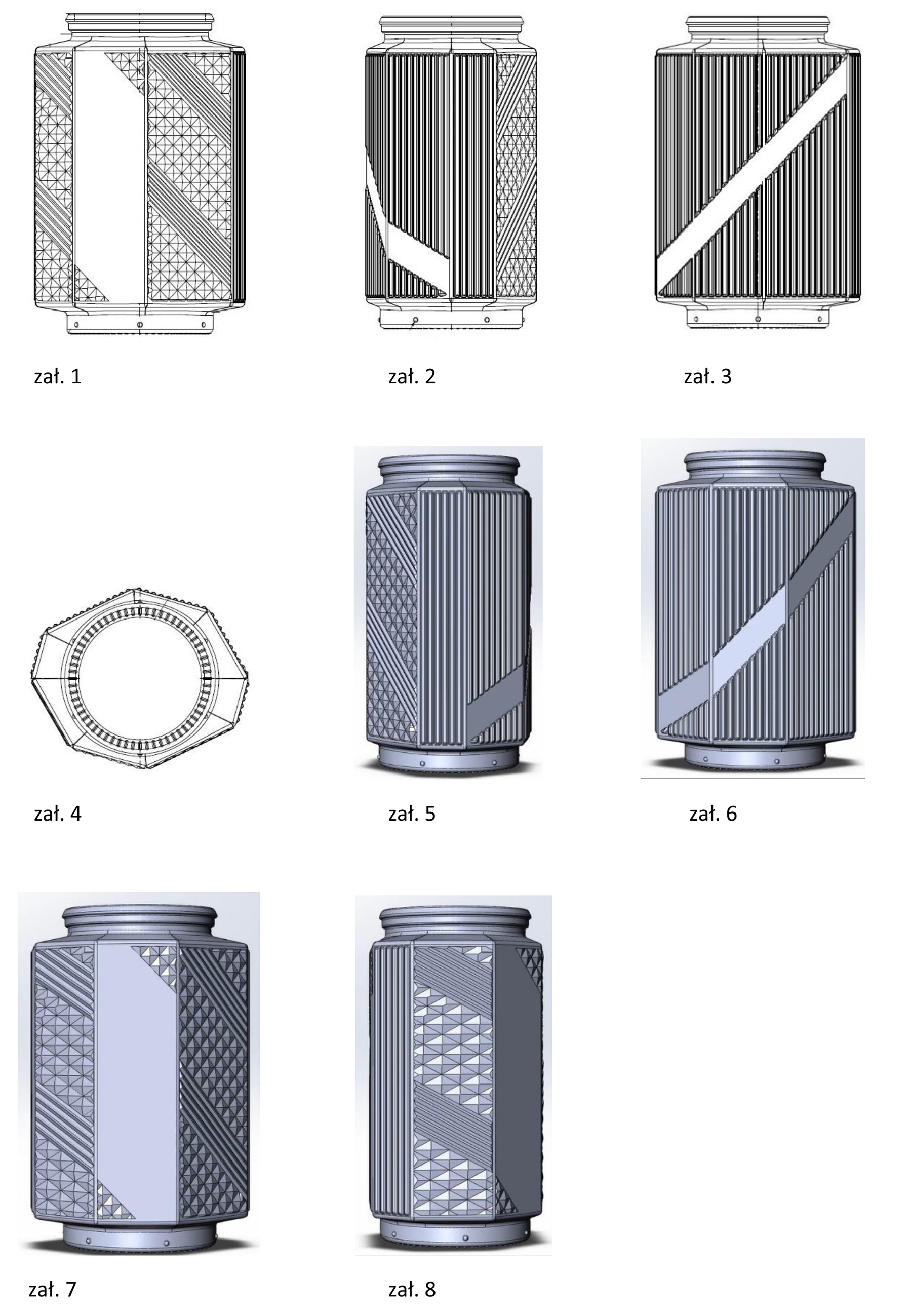 zał. 1

zał. 2

zał. 3

zał. 4

zał. 5

zał. 6

zał. 7

zał. 8