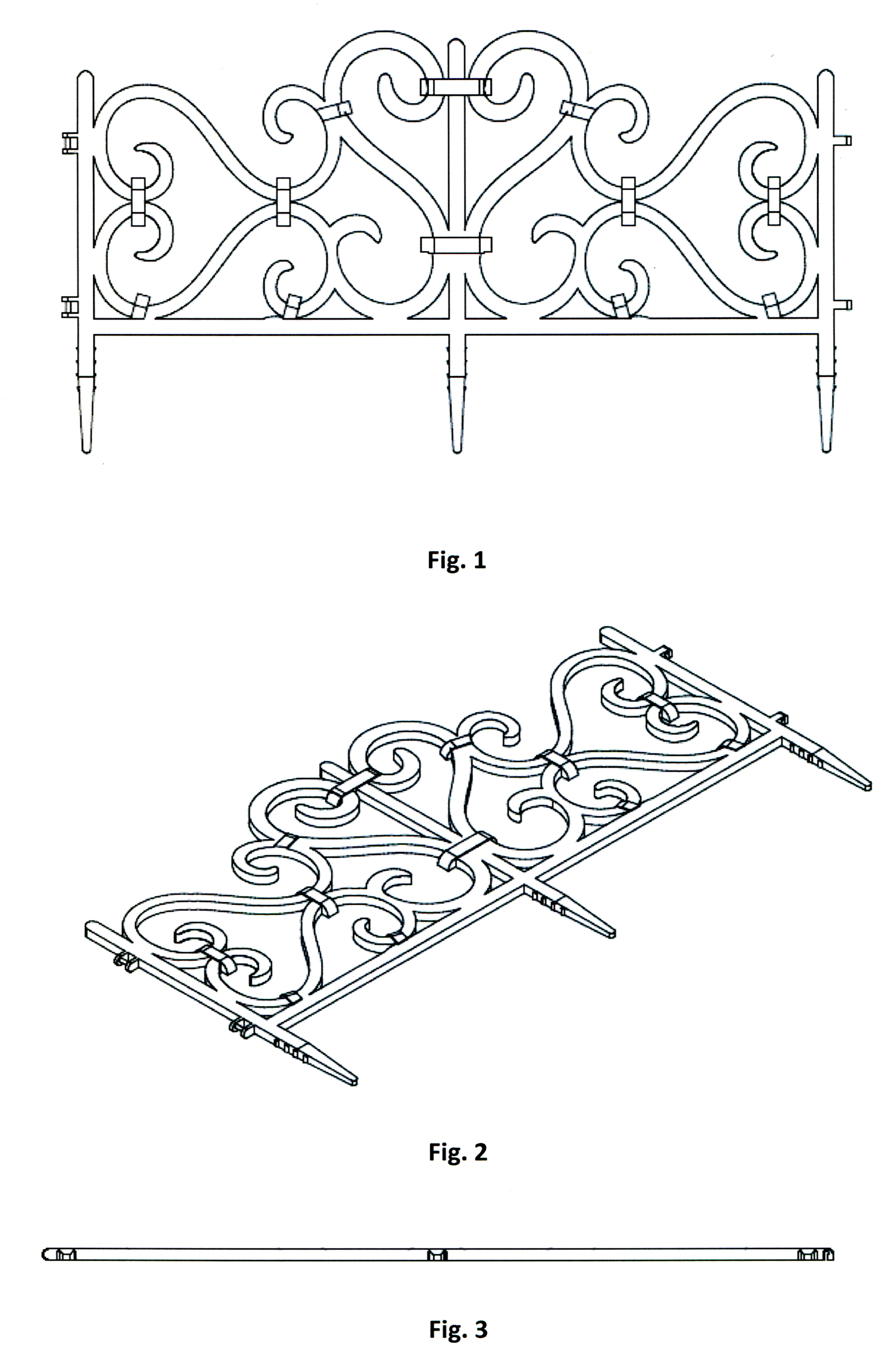 Fig. 1

Fig. 2

Fig. 3