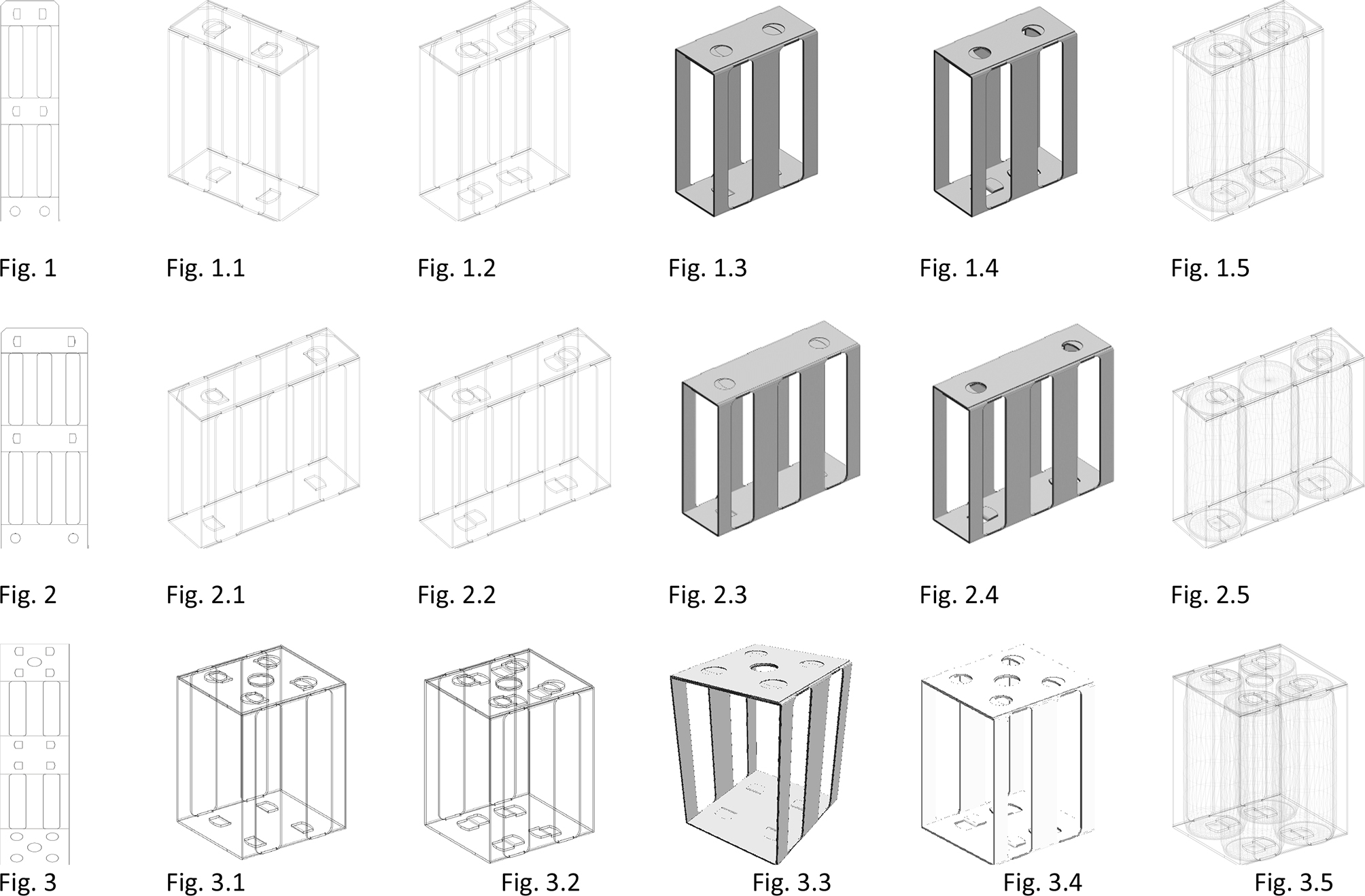 Fig. 1
Fig. 1.1
Fig. 1.2
Fig. 1.3
Fig. 1.4
Fig. 1.5

Fig. 2
Fig. 2.1
Fig. 2.2
Fig. 2.3
Fig. 2.4
Fig. 2.5

Fig. 3
Fig. 3.1
Fig. 3.2
Fig. 3.3
Fig. 3.4
Fig. 3.5