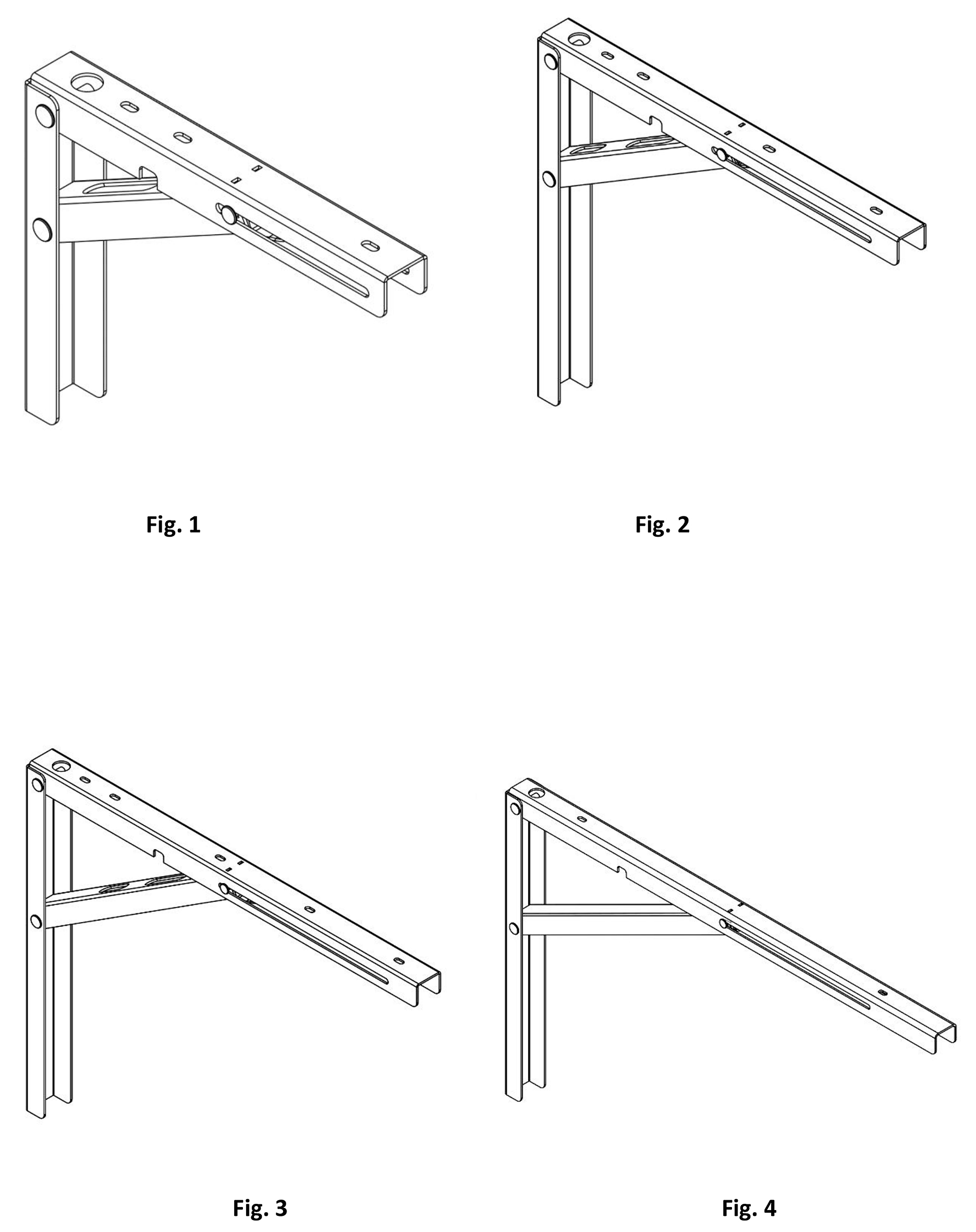 Fig. 1

Fig. 2

Fig. 3

Fig. 4