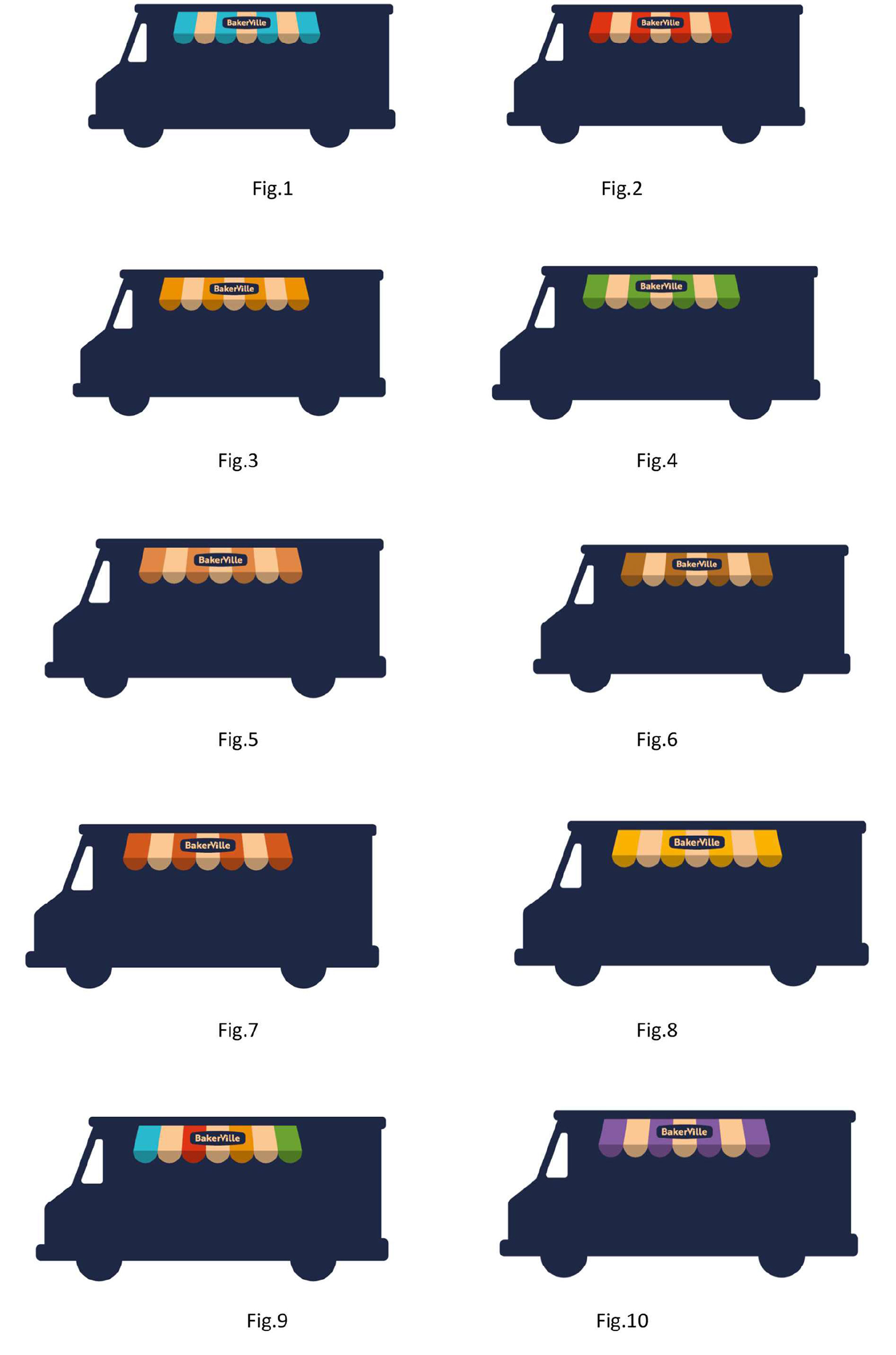 BakerVille

Fig.1

BakerVille

Fig.2

BakerVille

Fig.3

BakerVille

Fig.4

BakerVille

Fig.5

BakerVille

Fig.6

BakerVille

Fig.7

BakerVille

Fig.8

BakerVille

Fig.9

BakerVille

Fig.10