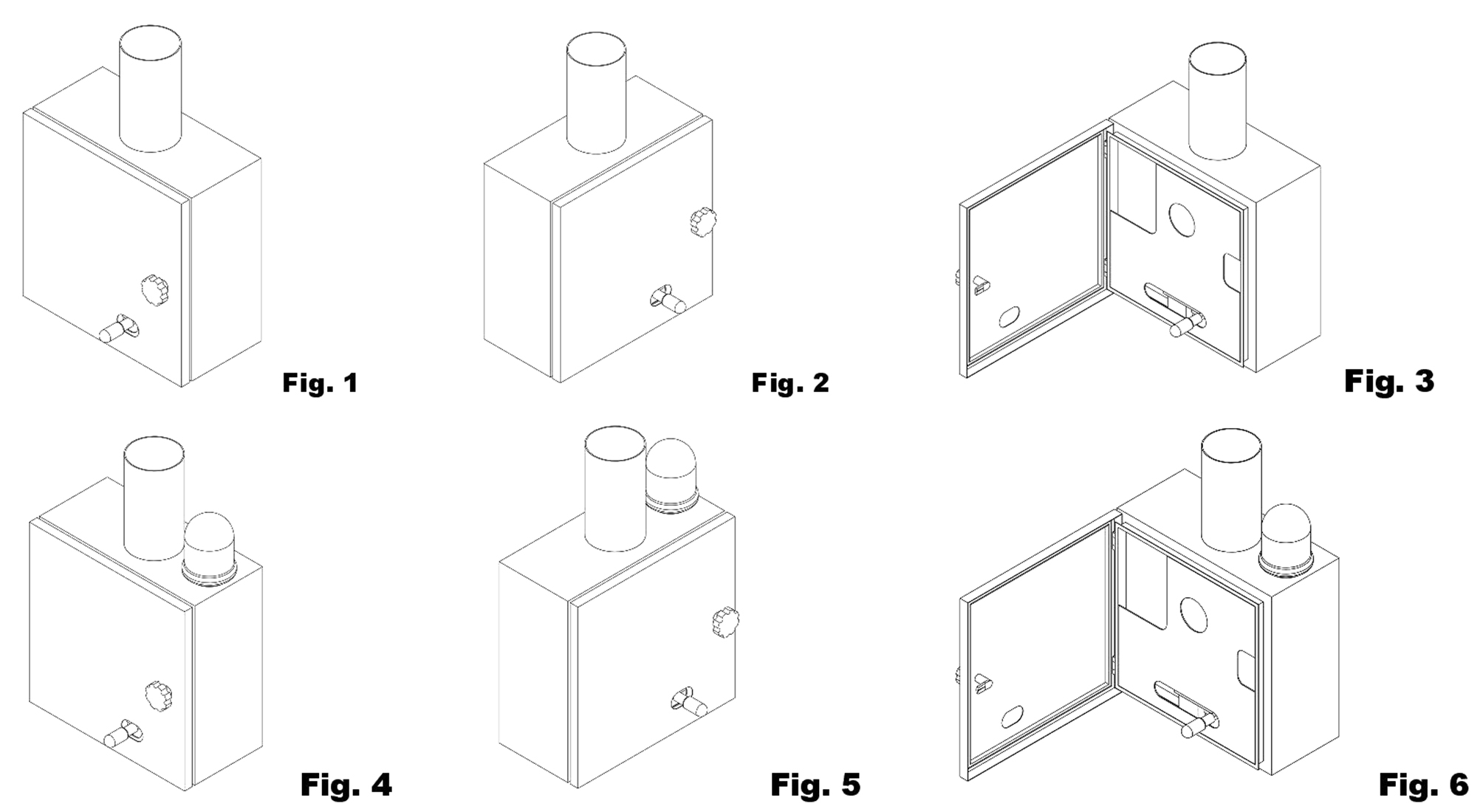 Fig. 1

Fig. 2

Fig. 3

Fig. 4

Fig. 5

Fig. 6