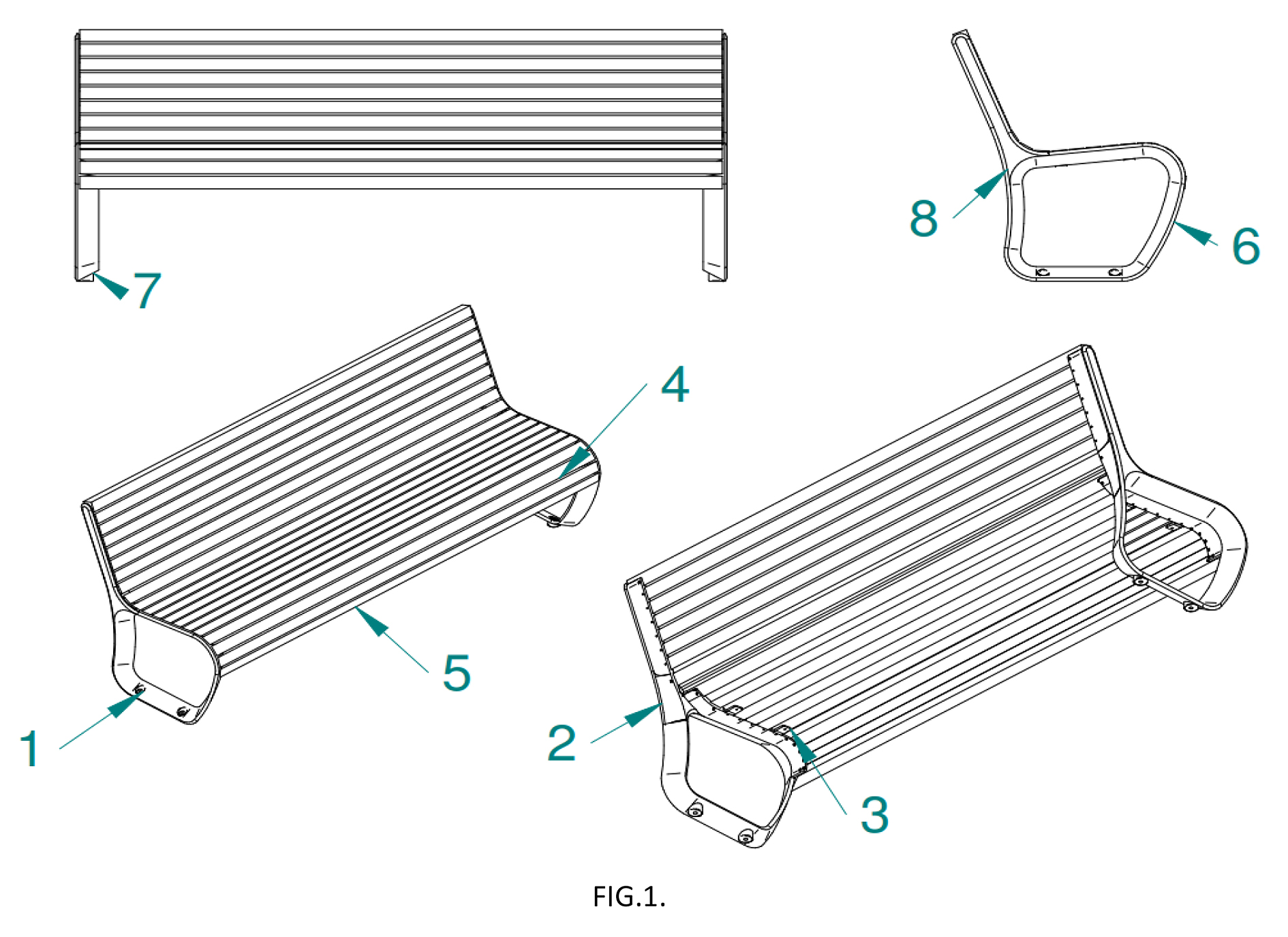 7

8

6

4

5

1

2

3

FIG.1.