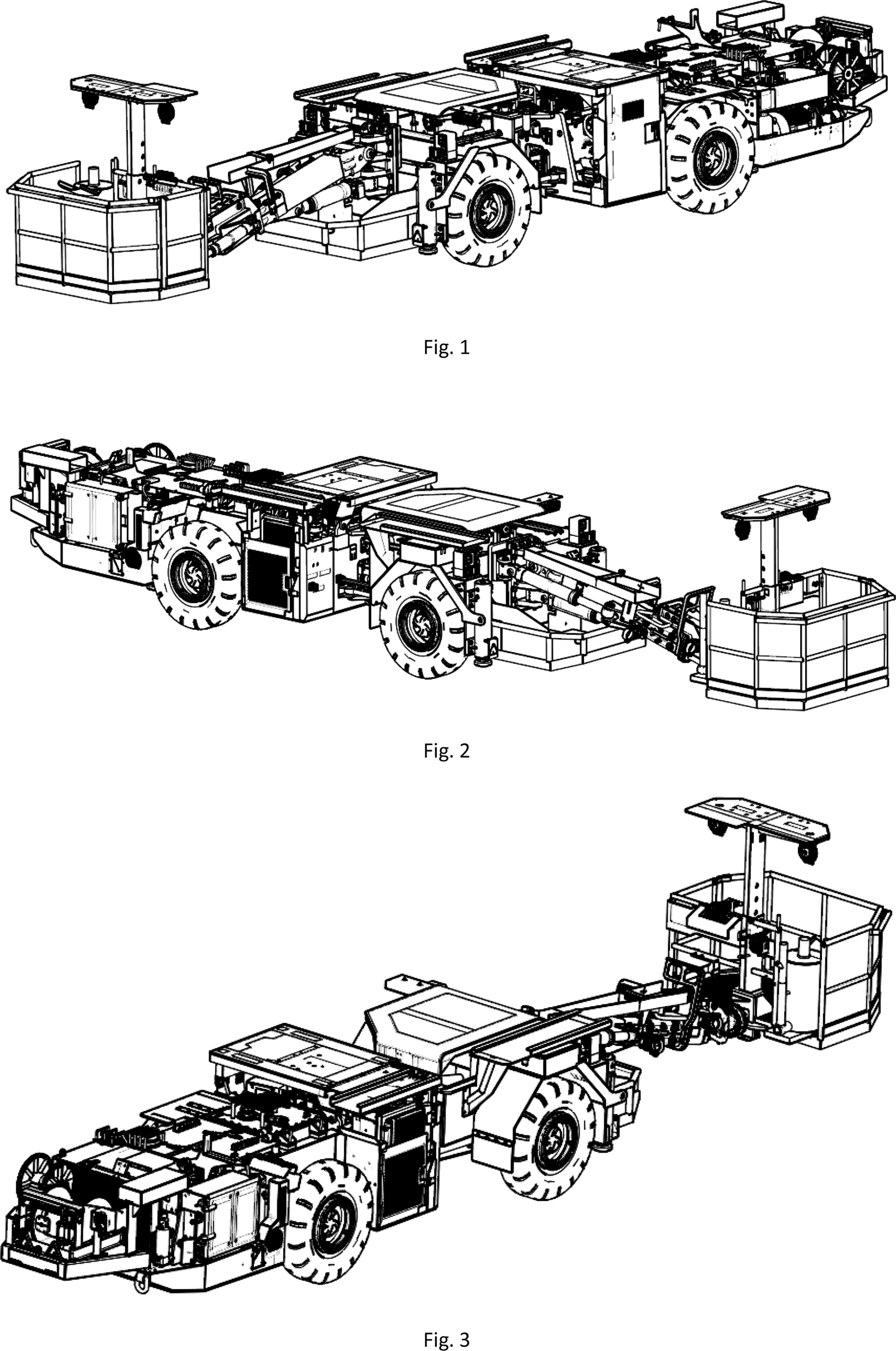 Fig. 1

Fig. 2

Fig. 3