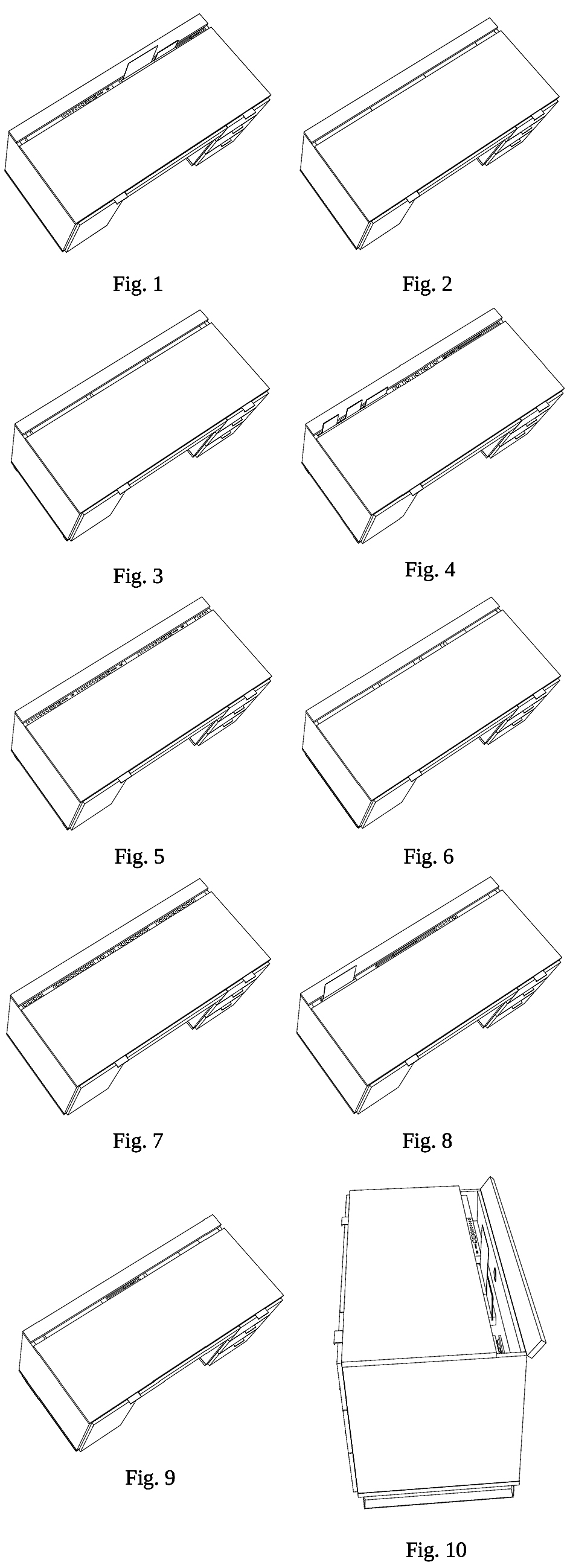 Fig. 1

Fig. 2

Fig. 3

Fig. 4

Fig. 5

Fig. 6

Fig. 7

Fig. 8

Fig. 9

Fig. 10