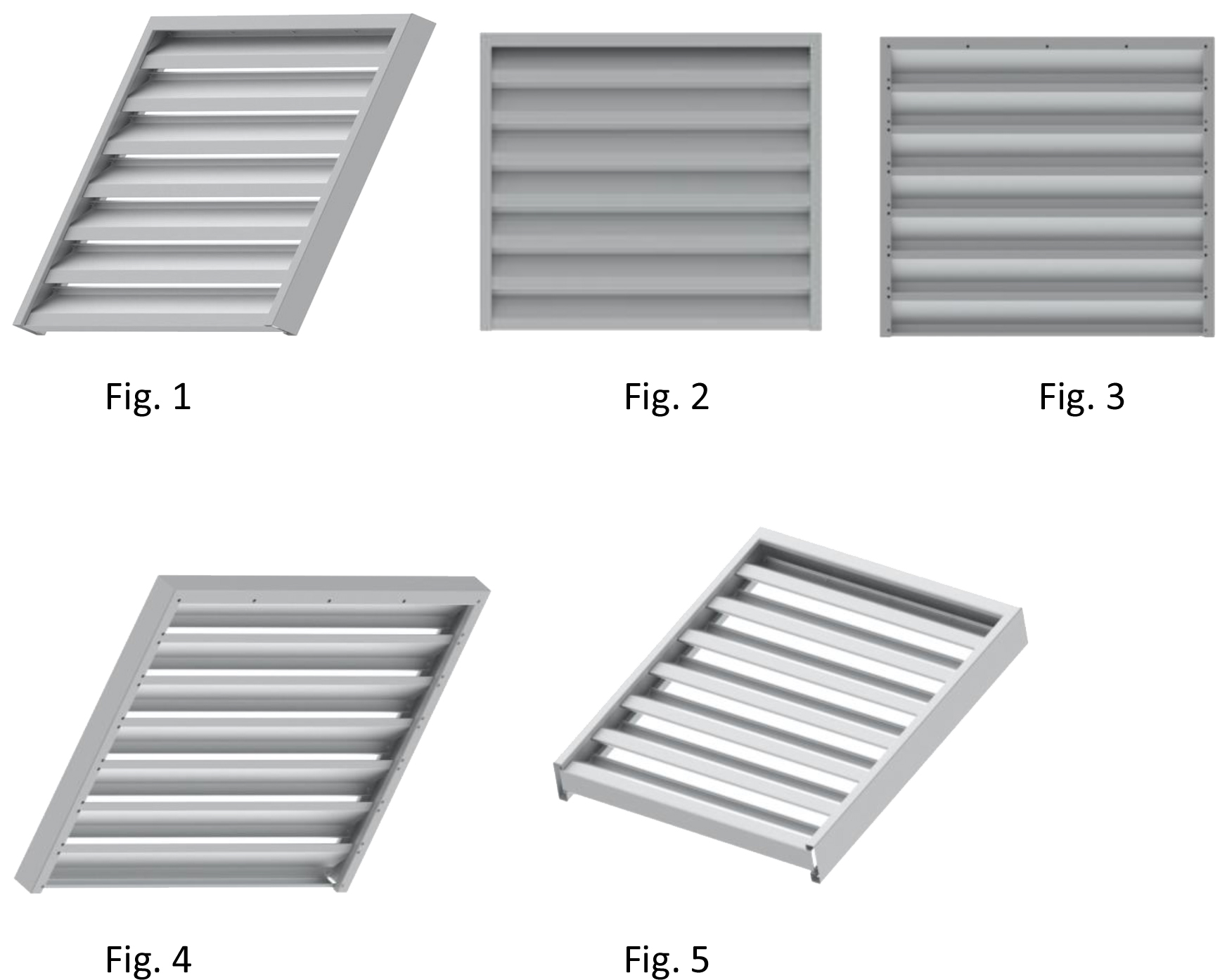 Fig. 1

Fig. 2

Fig. 3

Fig. 4

Fig. 5