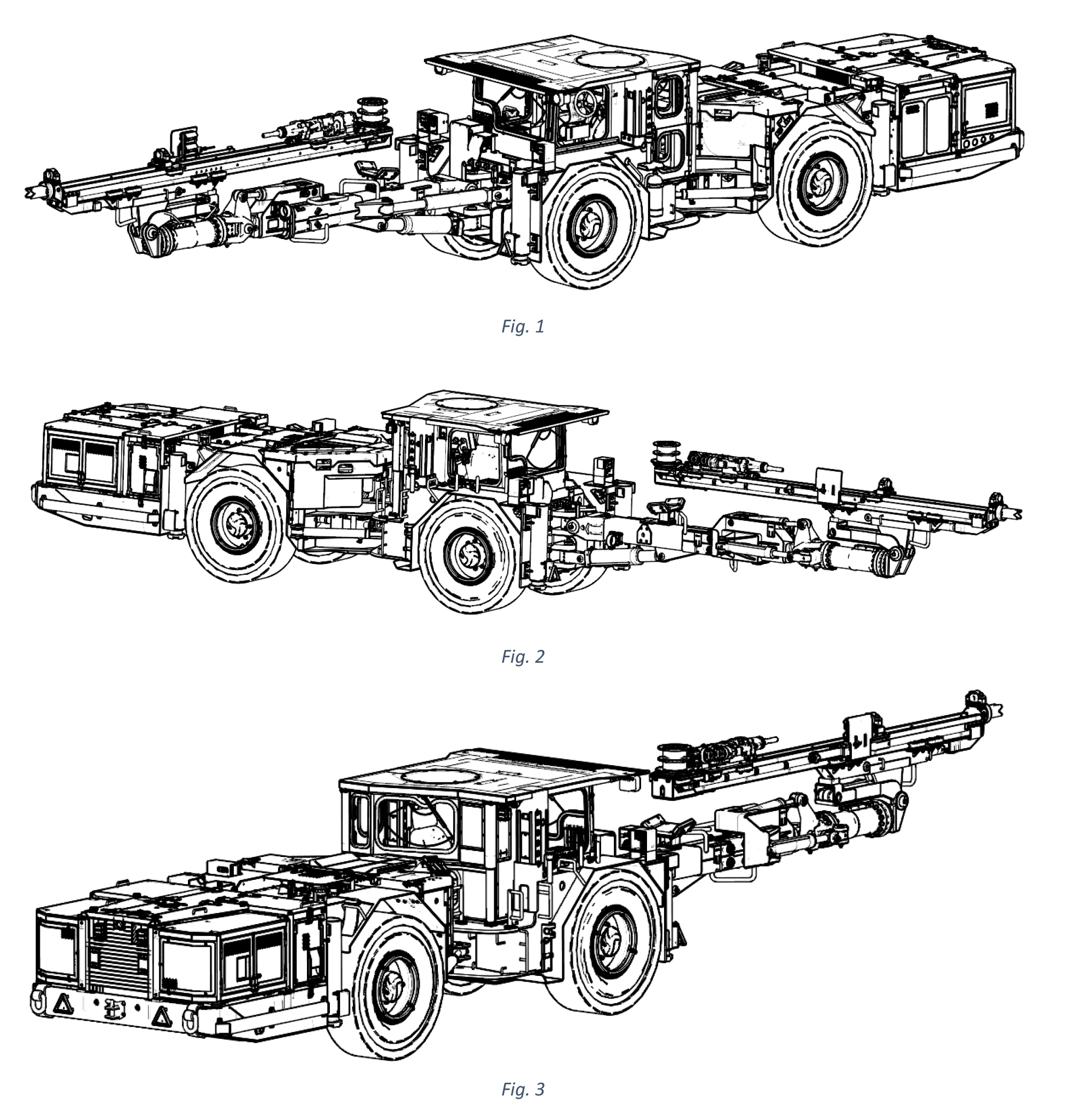 Fig. 1

Fig. 2

Fig. 3