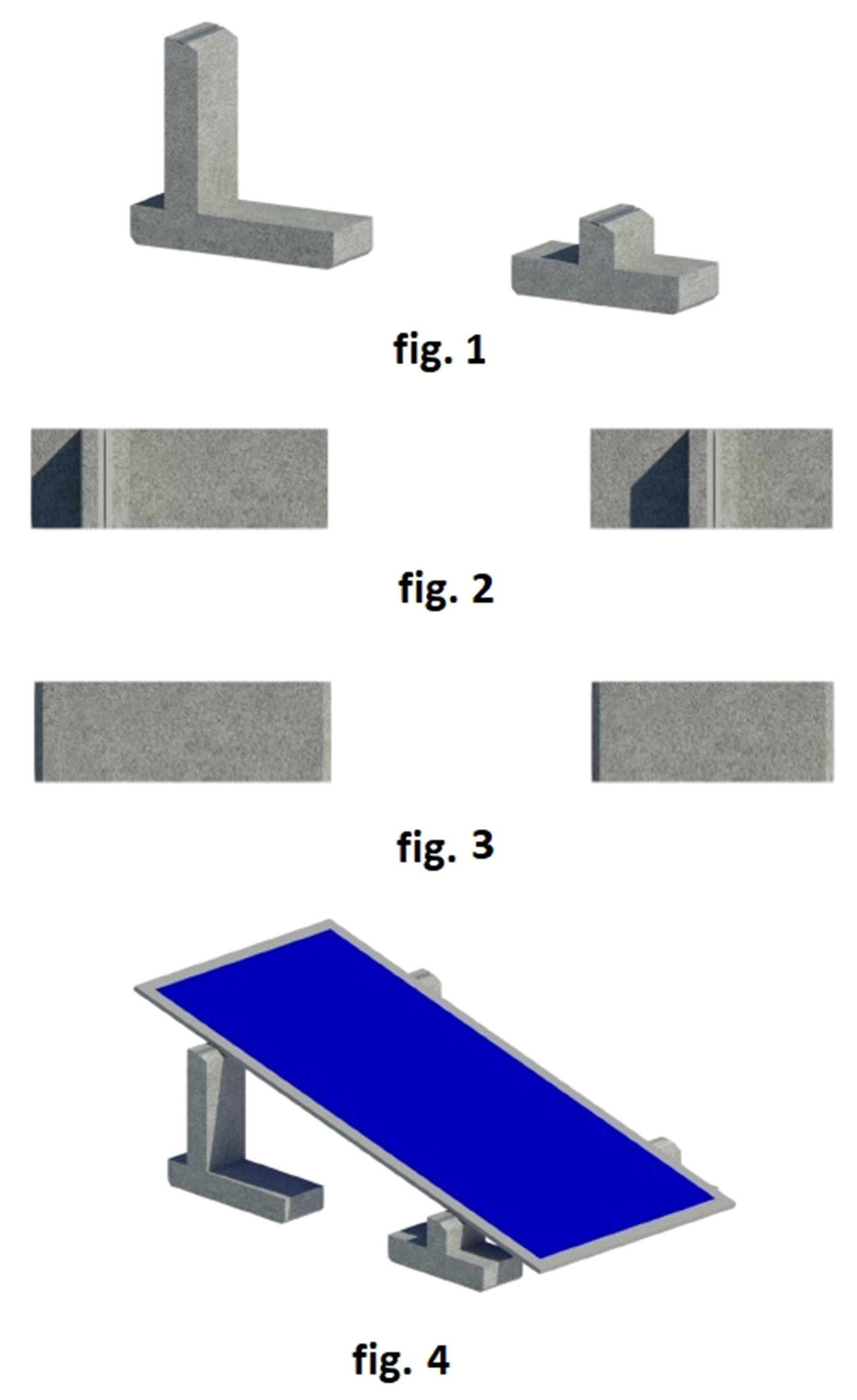 fig. 1

fig. 2

fig. 3

fig. 4