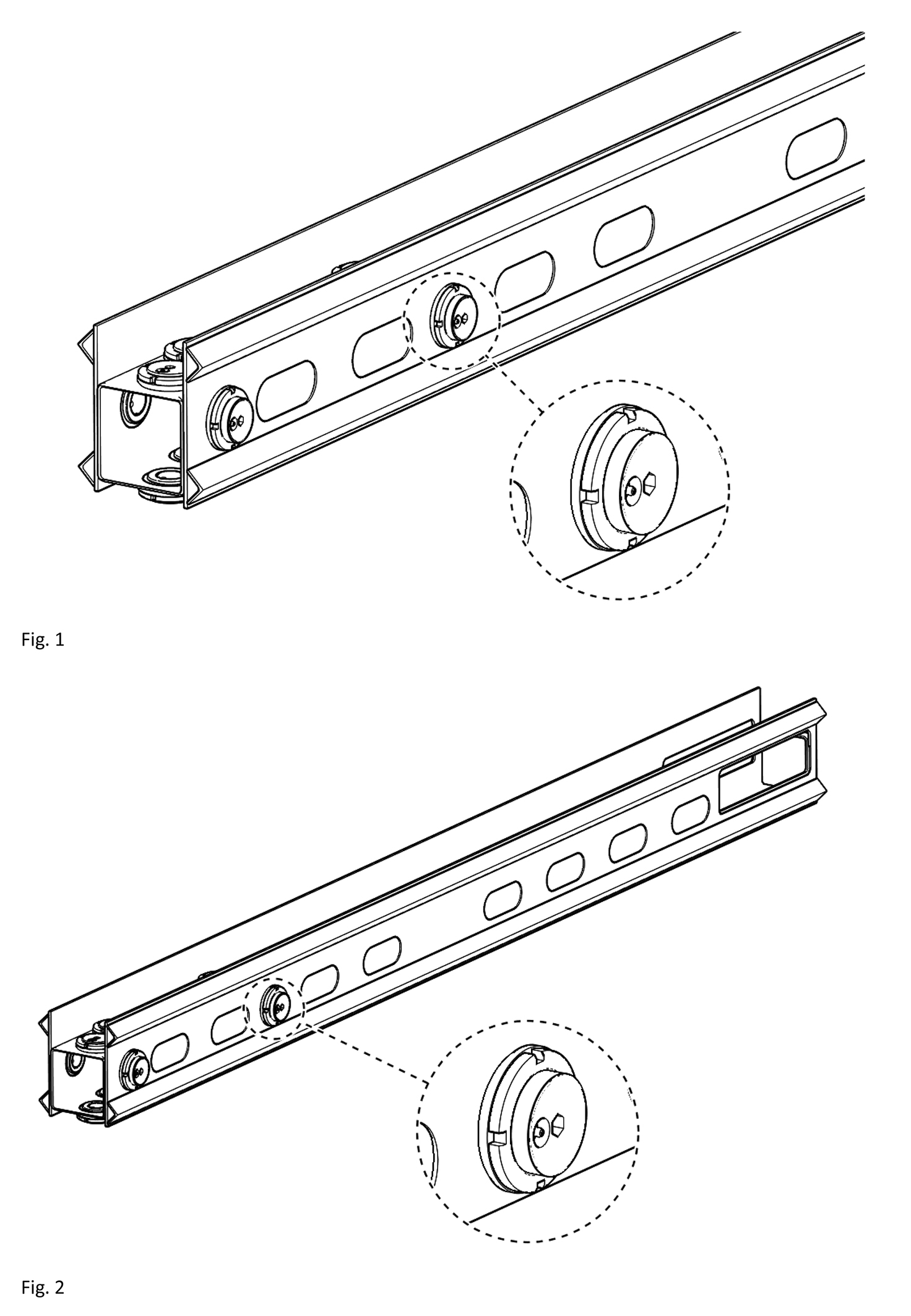 Fig. 1

Fig. 2