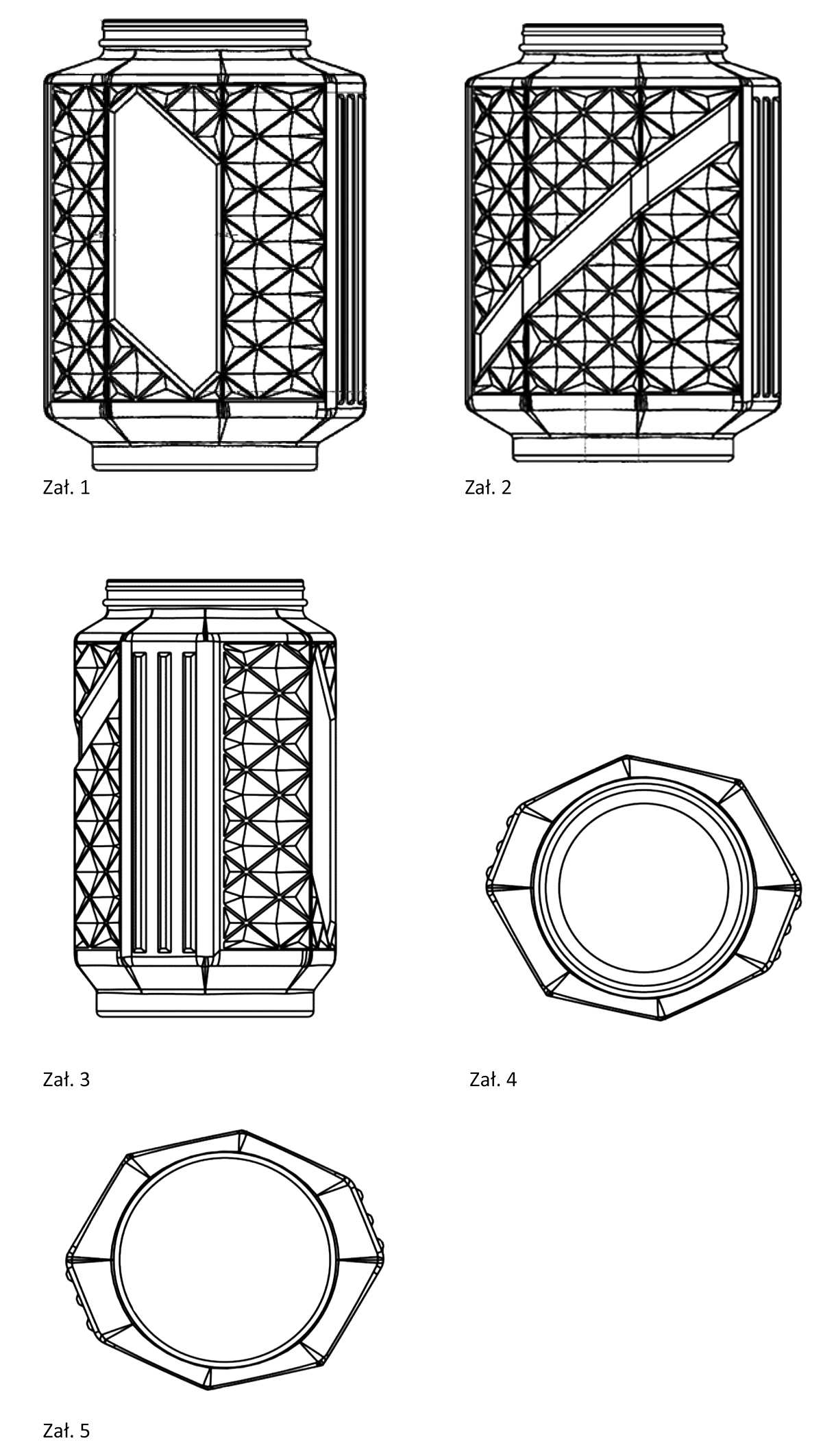 Zał. 1

Zał. 2

Zał. 3

Zał. 4

Zał. 5