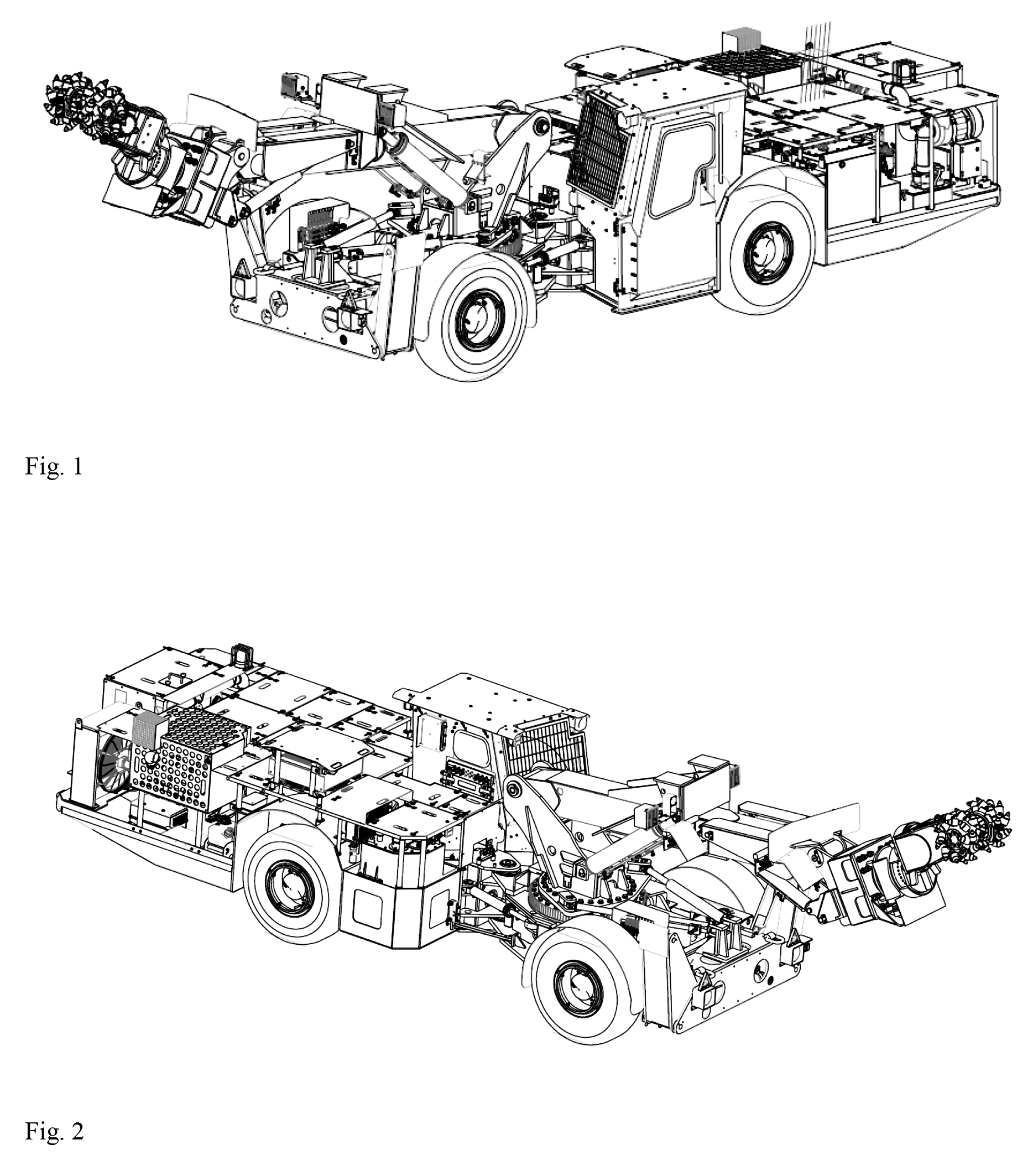 Fig. 1

Fig. 2