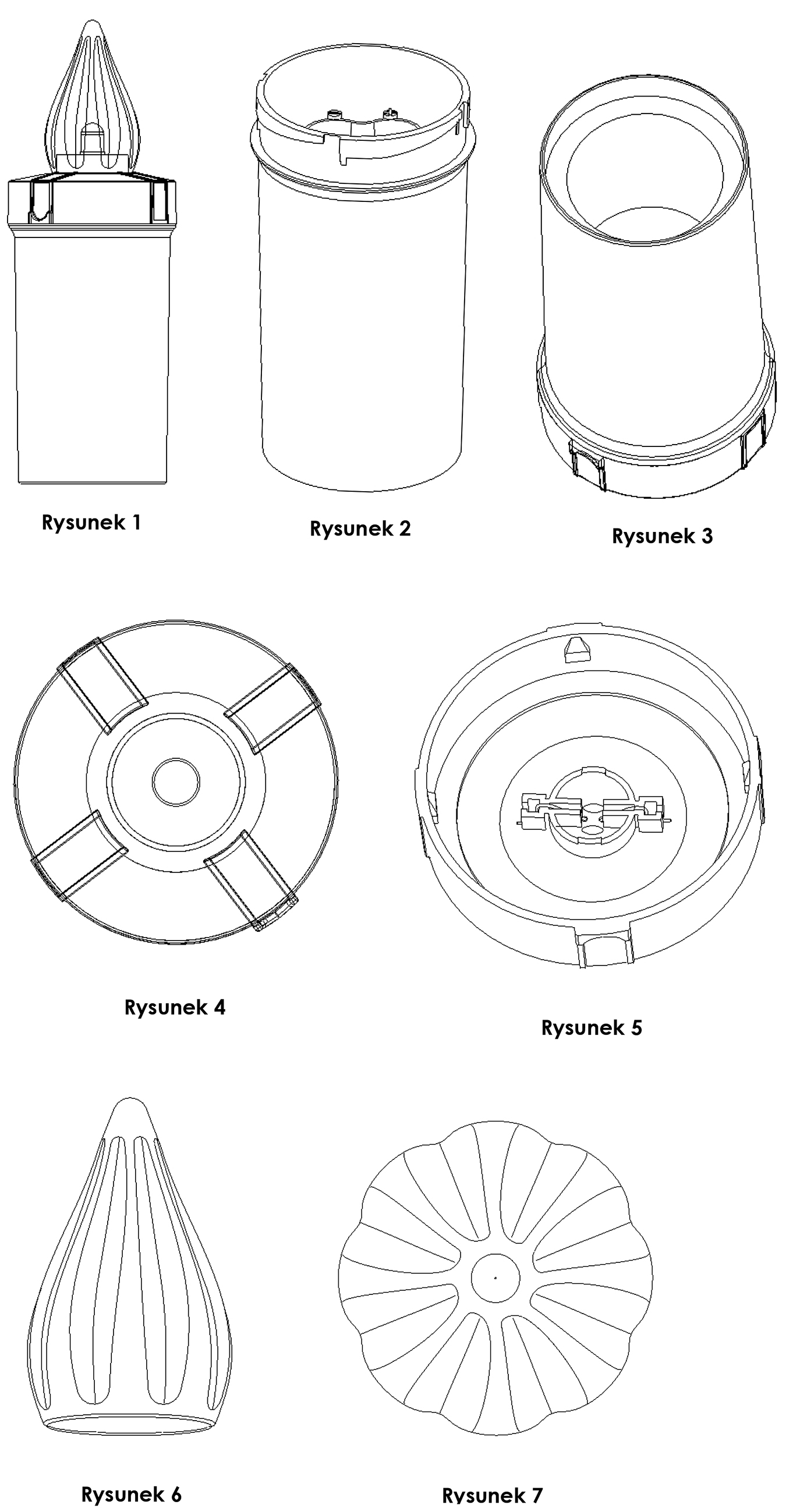 Rysunek 1

Rysunek 2

Rysunek 3

Rysunek 4

Rysunek 5

Rysunek 6

Rysunek 7