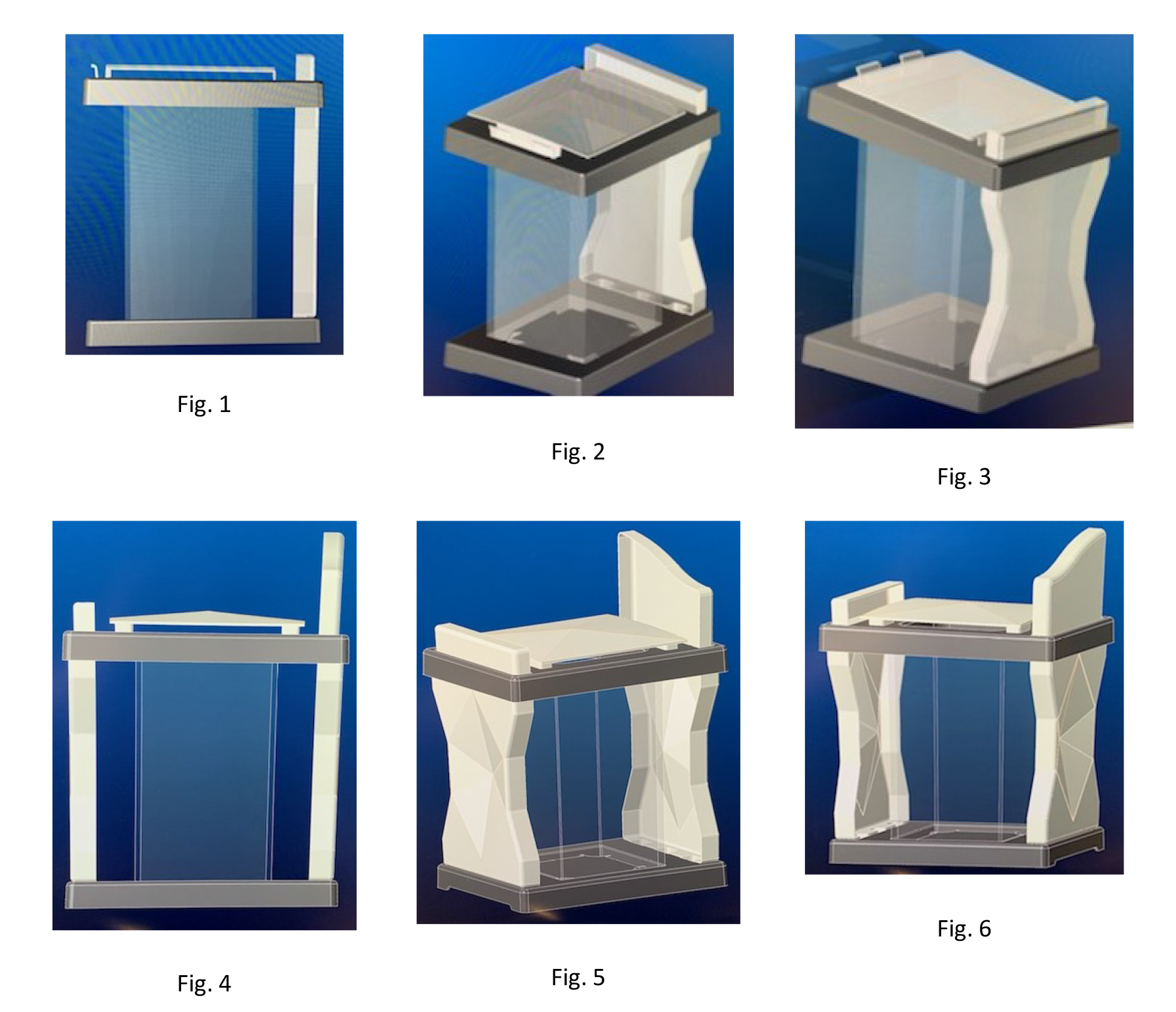 Fig. 1

Fig. 2

Fig. 3

Fig. 4

Fig. 5

Fig. 6