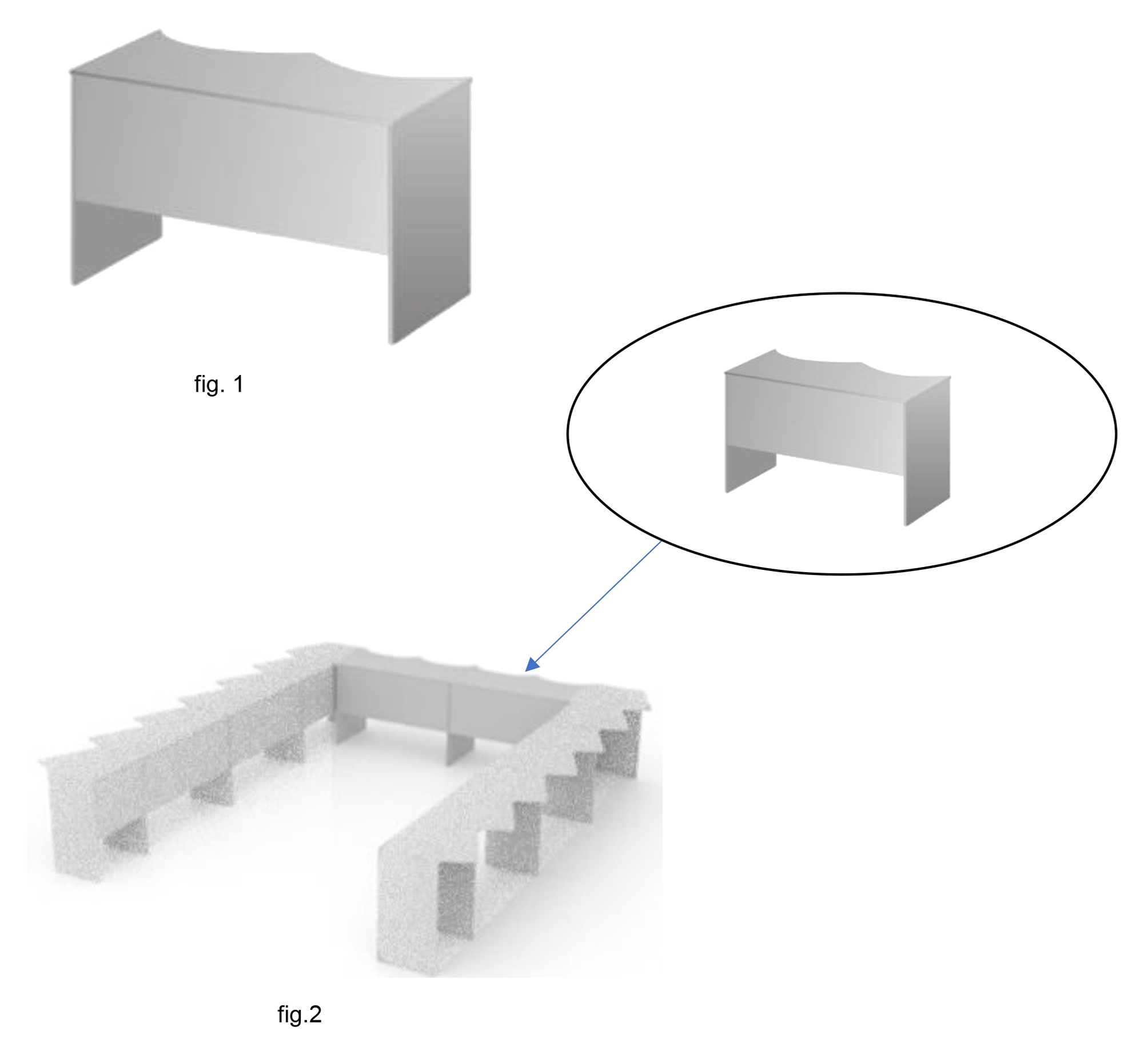 fig. 1

fig.2