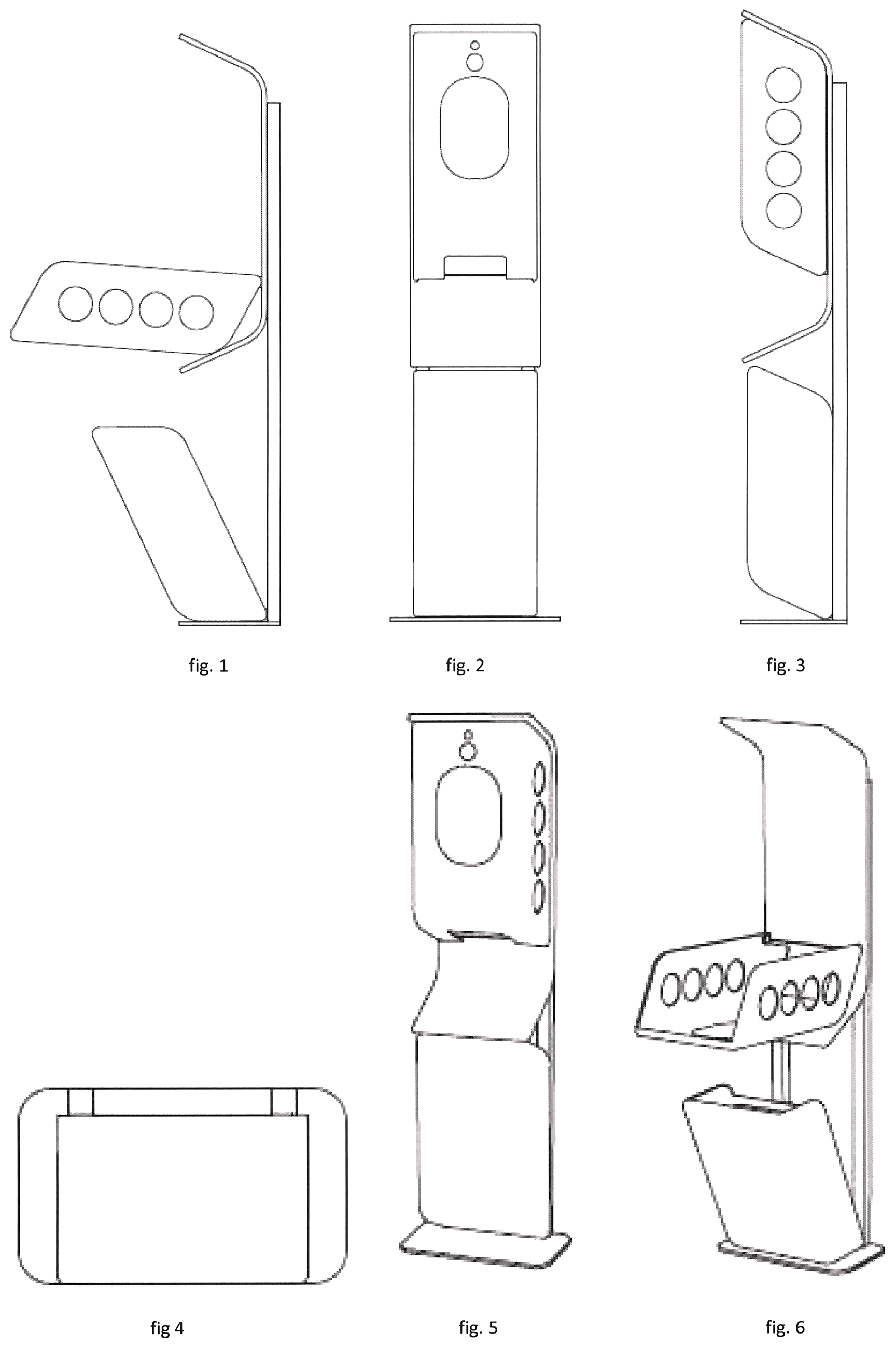 fig. 1

fig. 2

fig. 3

fig 4

fig. 5

fig. 6