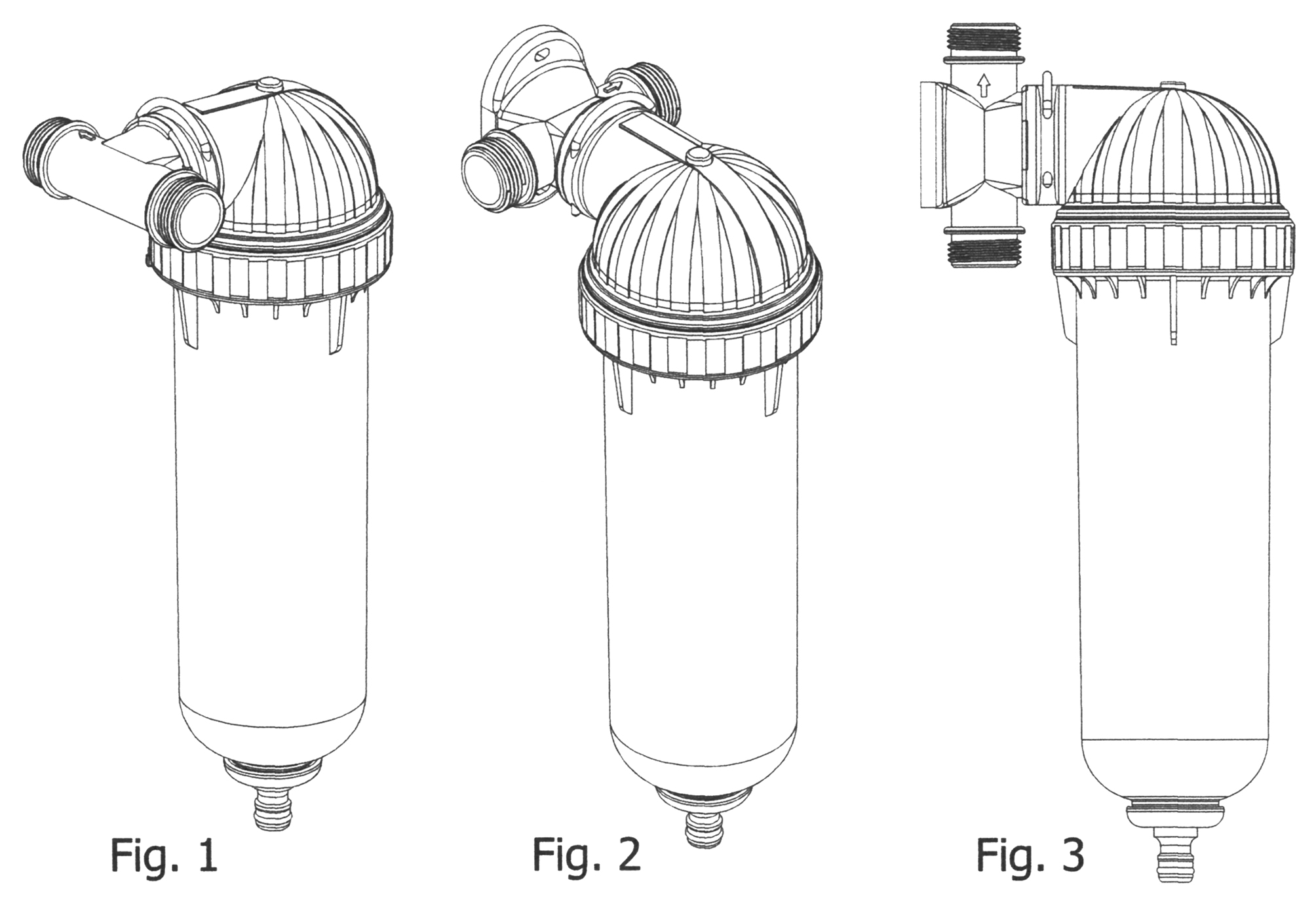 Fig. 1

Fig. 2

Fig. 3