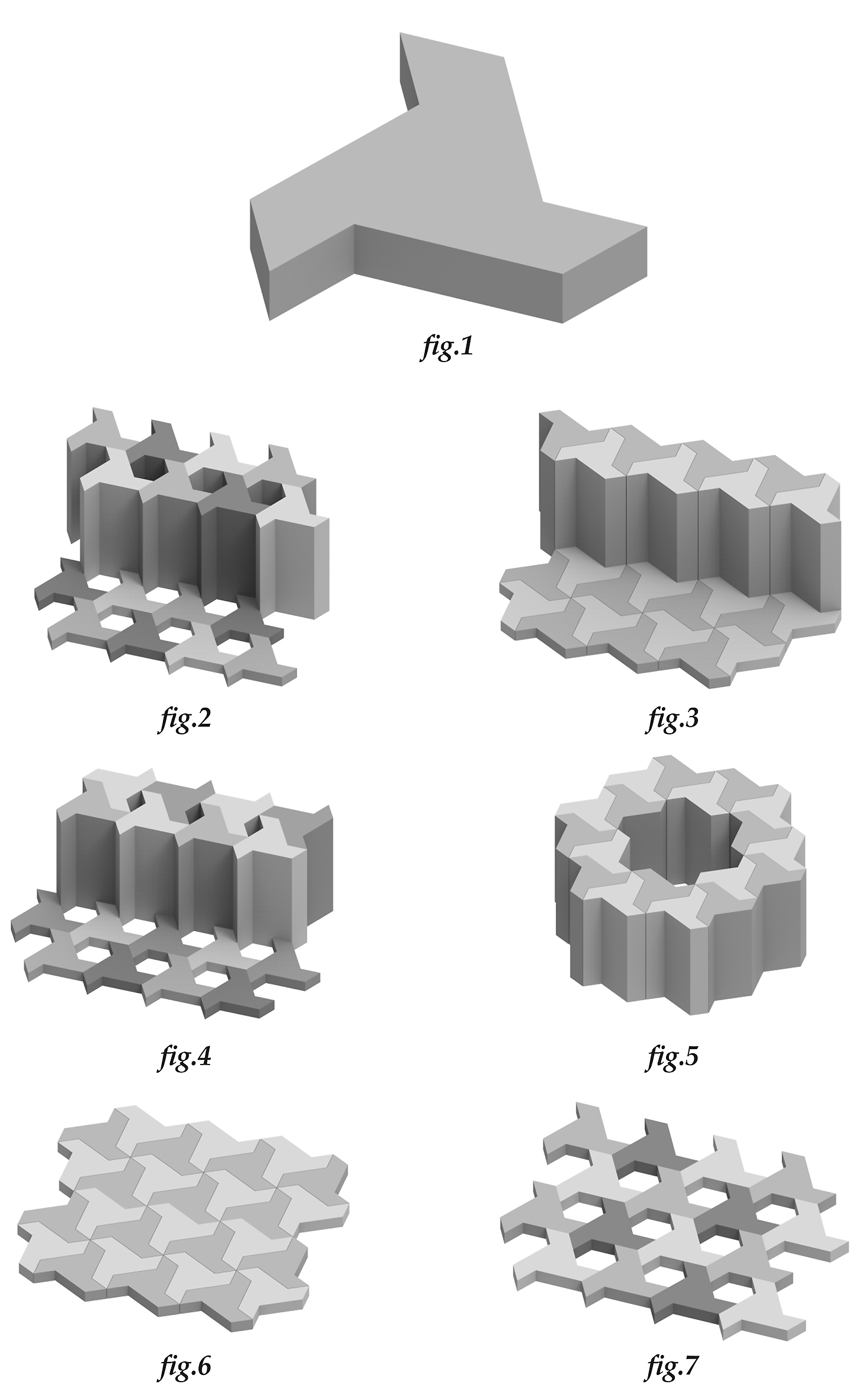 fig.1

fig.2

fig.3

fig.4

fig.5

fig.6

fig.7