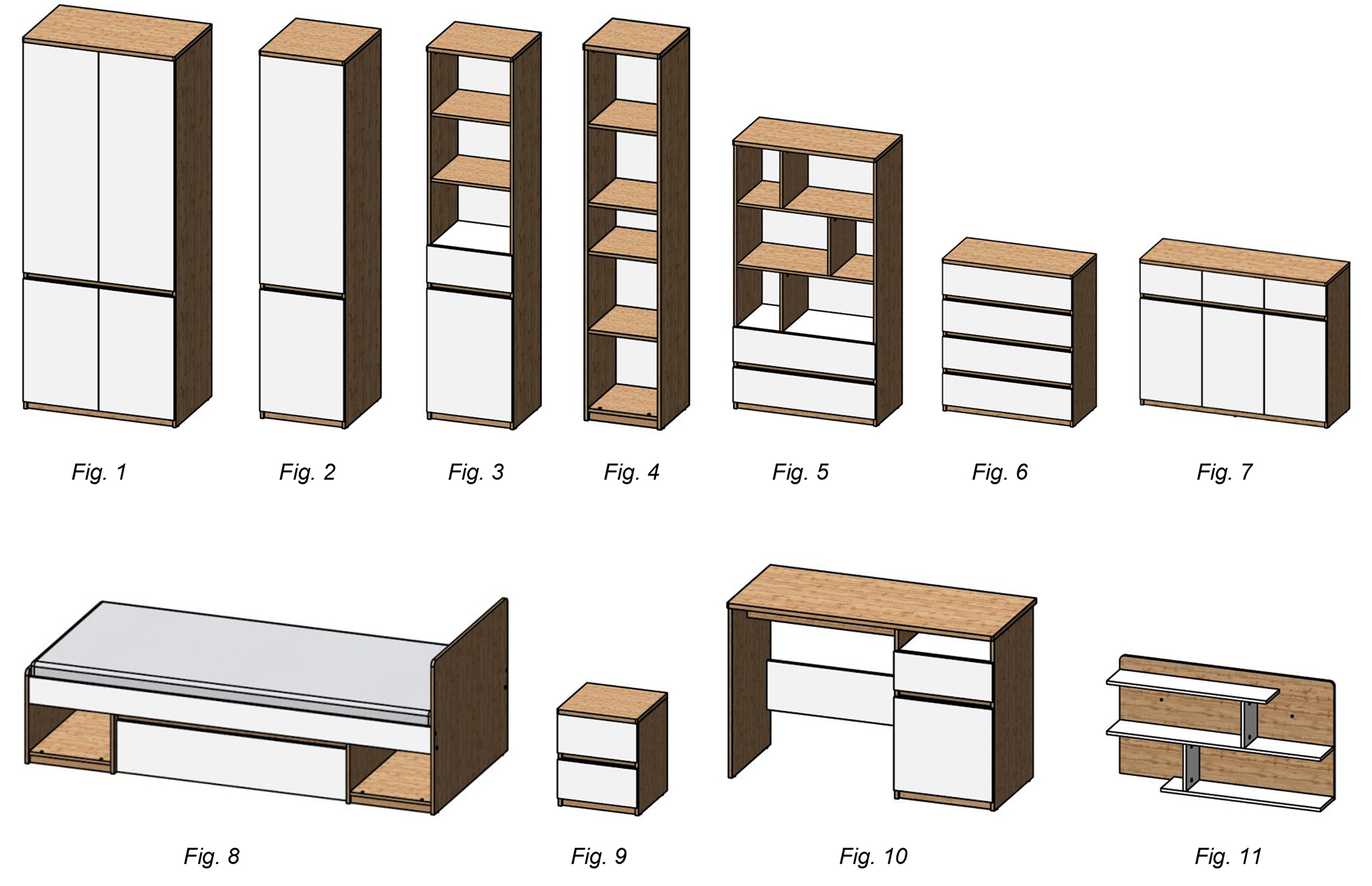 Fig. 1 Fig. 2 Fig. 3 Fig. 4 Fig. 5 Fig. 6 Fig. 7

Fig. 8 Fig. 9 Fig. 10 Fig. 11