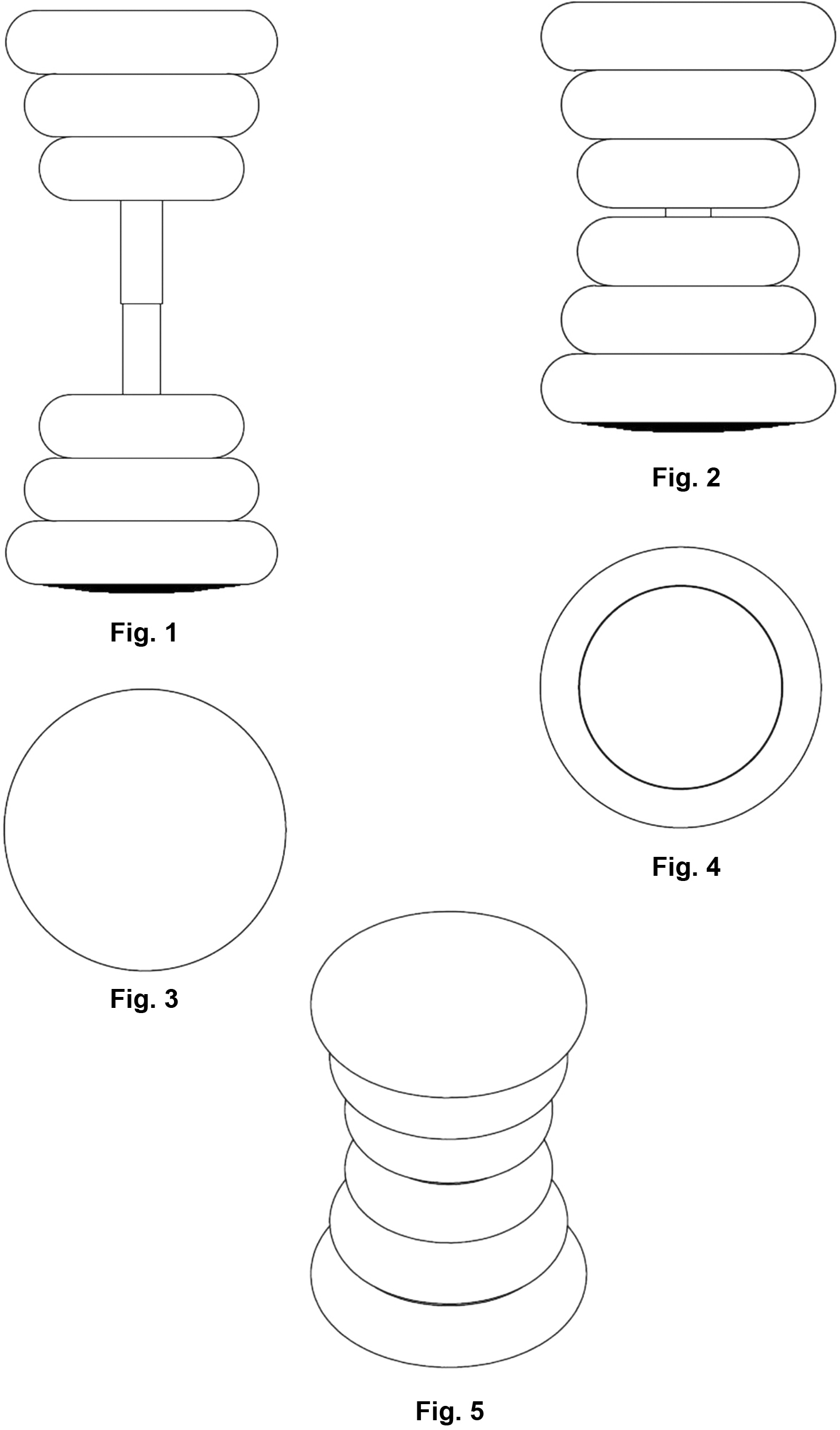 Fig. 1

Fig. 2

Fig. 3

Fig. 4

Fig. 5