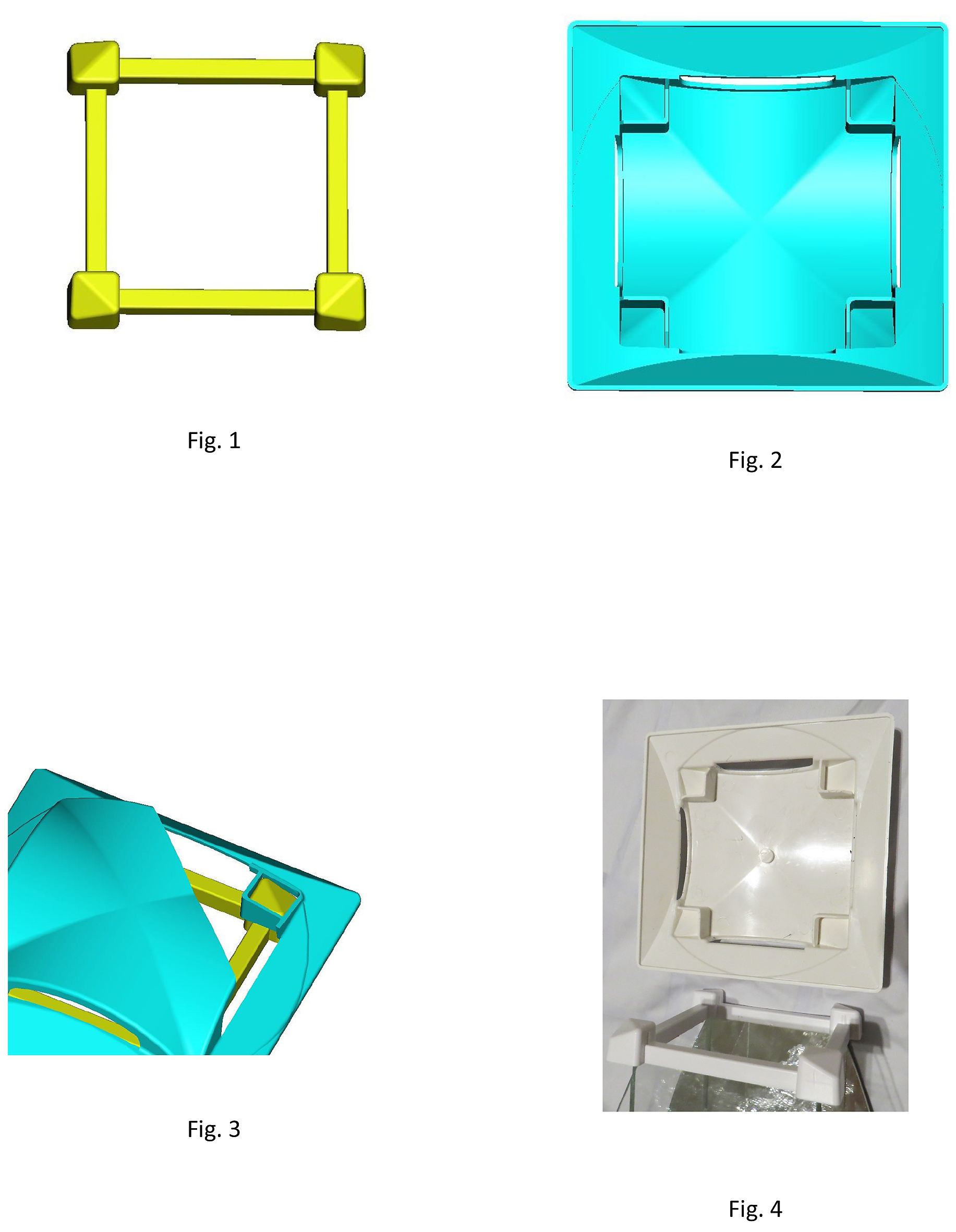 Fig. 1

Fig. 2

Fig. 3

Fig. 4