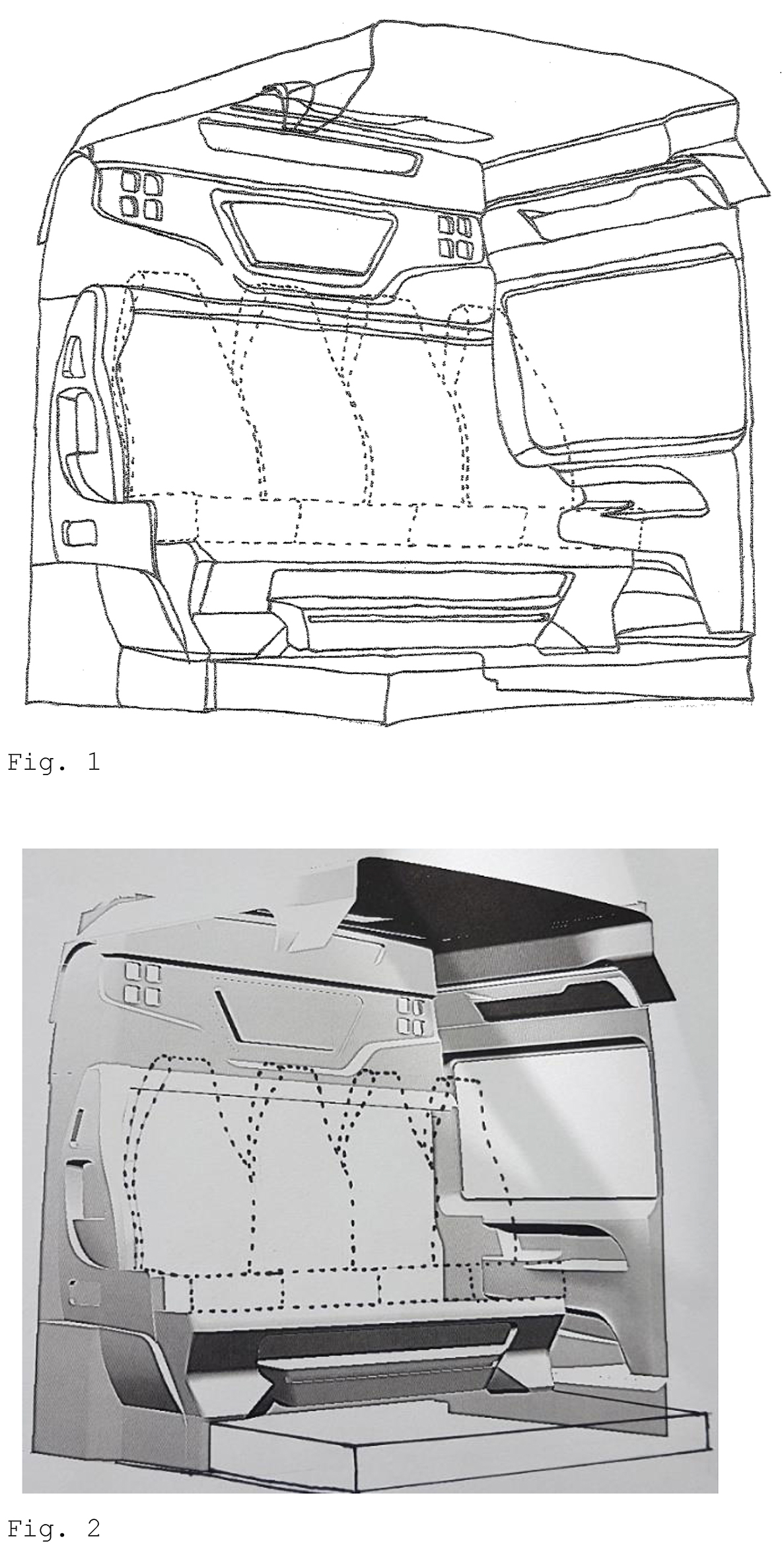 Fig. 1

Fig. 2