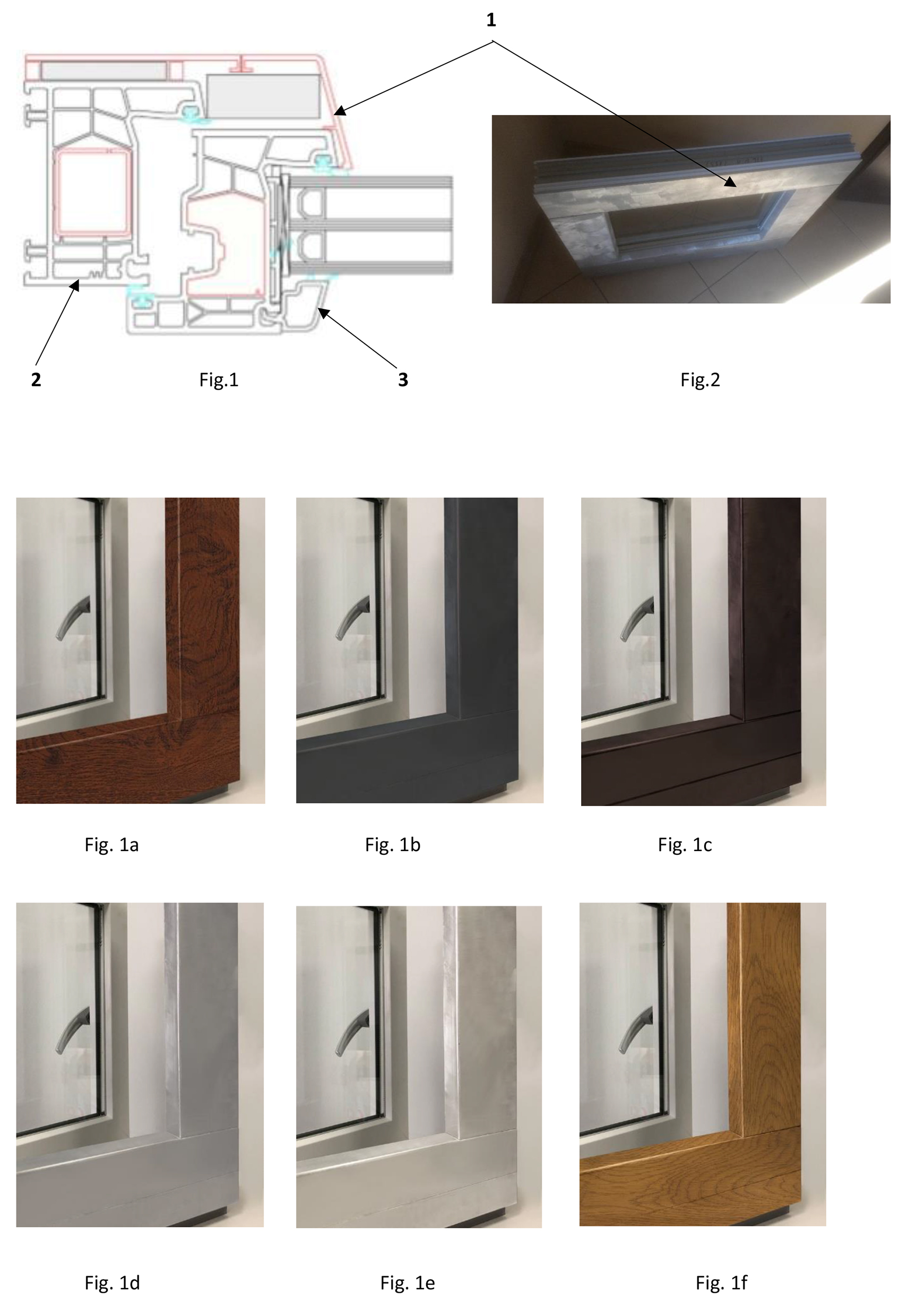 1

2

Fig.1

3

Fig.2

Fig. 1a

Fig. 1b

Fig. 1c

Fig. 1d

Fig. 1e

Fig. 1f