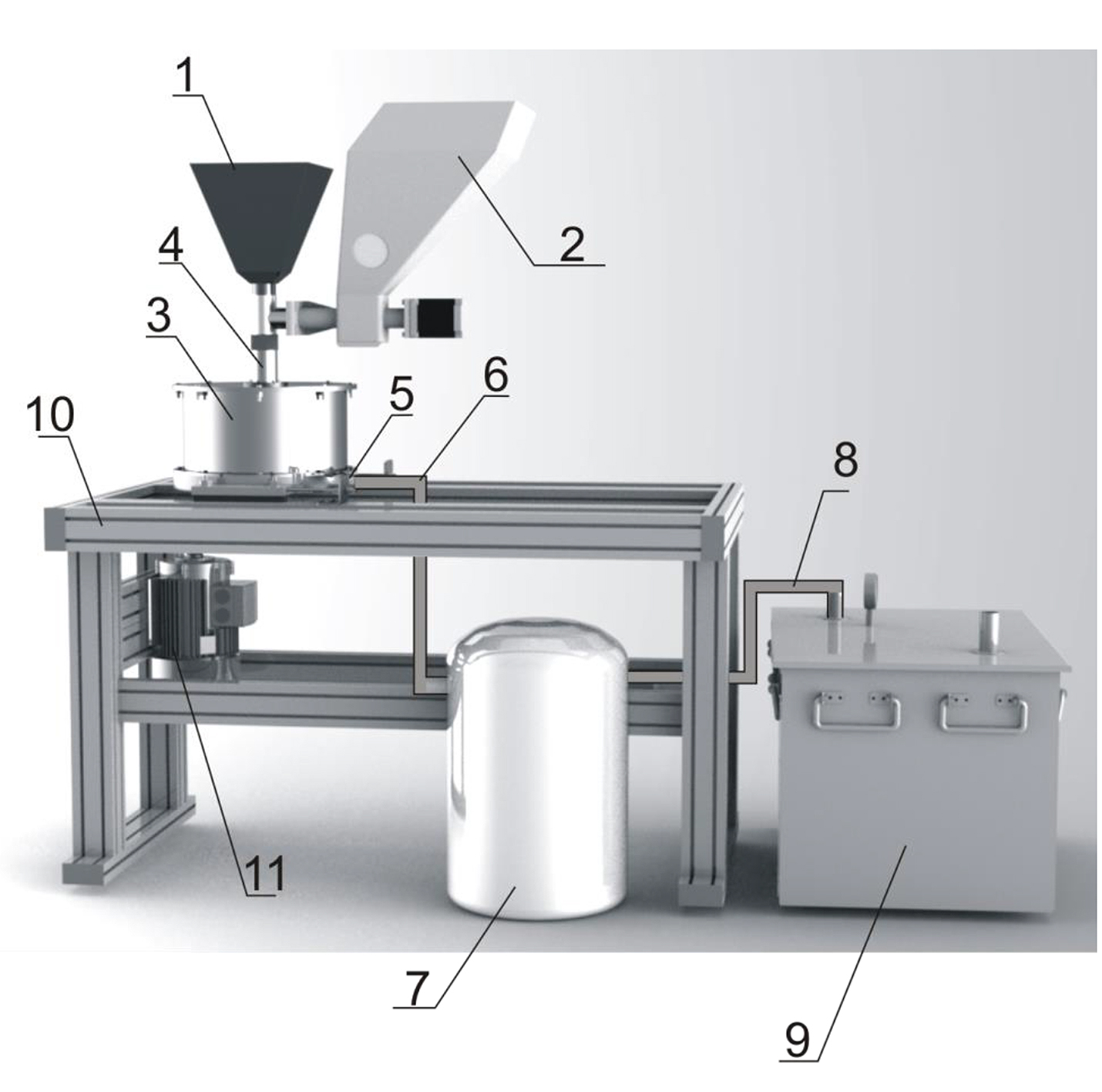 1
2
4
3
6
5
10
8
11
7
9