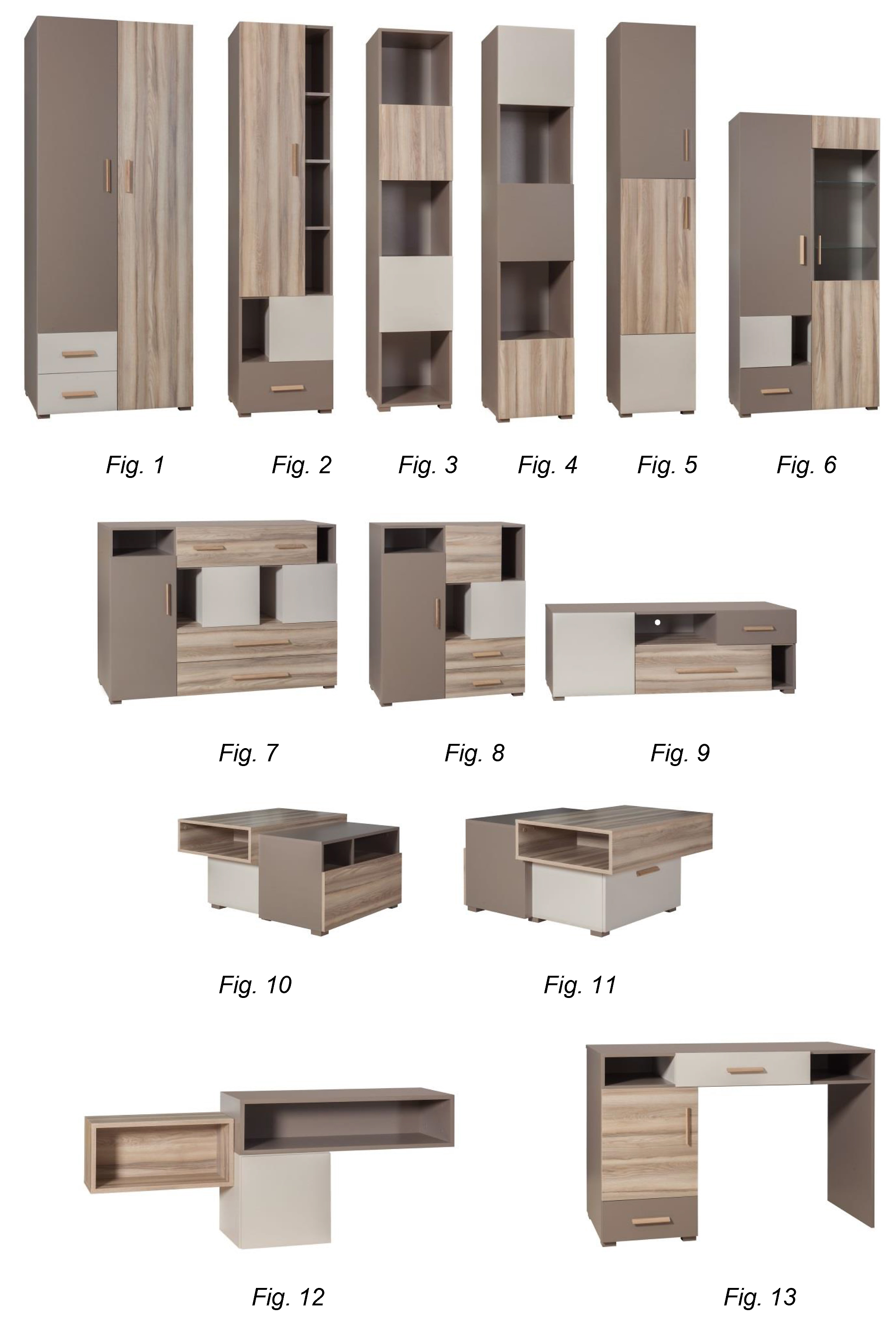 Fig. 1 Fig. 2 Fig. 3 Fig. 4 Fig. 5 Fig. 6

Fig. 7 Fig. 8 Fig. 9

Fig. 10 Fig. 11

Fig. 12 Fig. 13