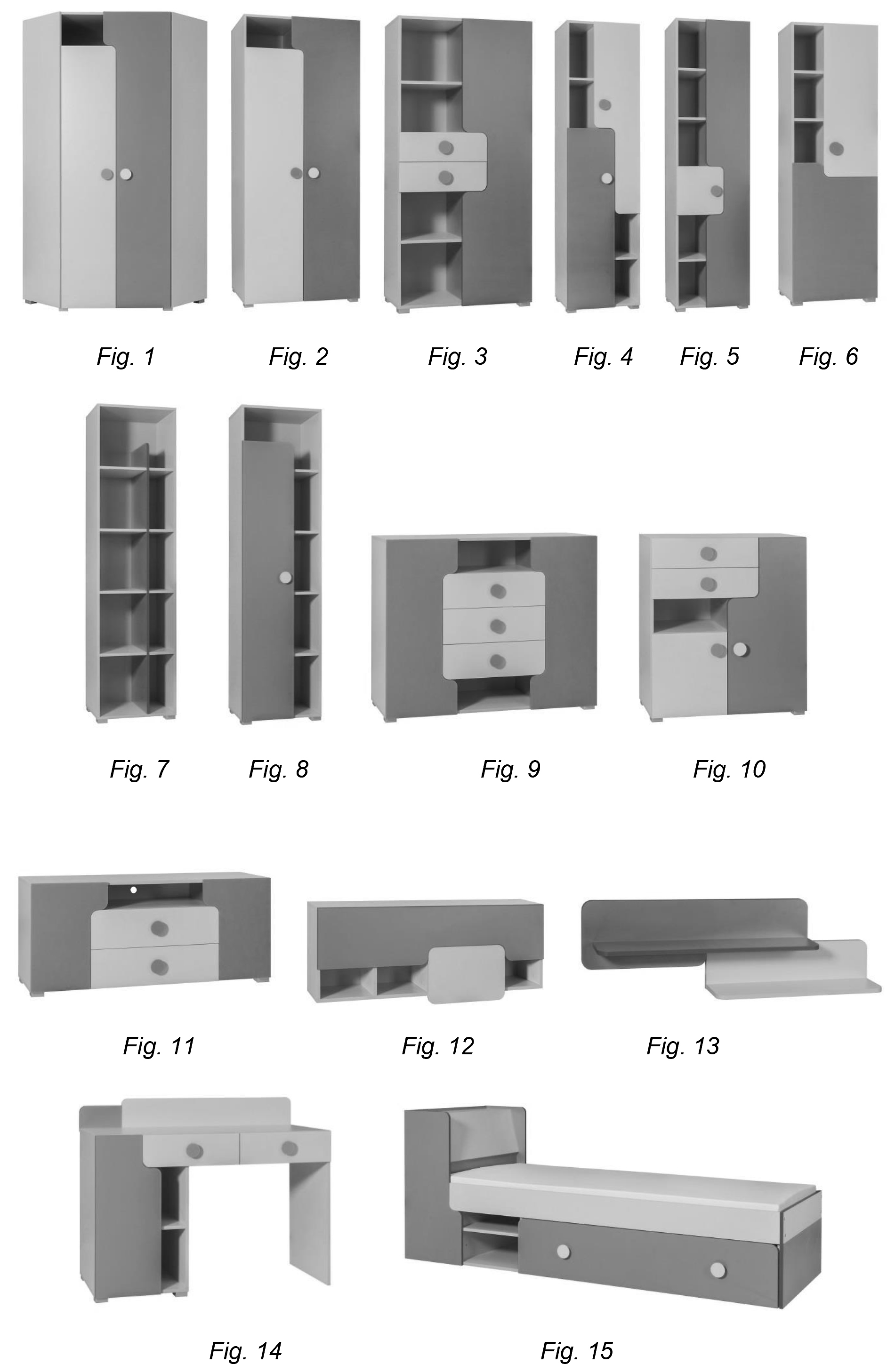 Fig. 1 Fig. 2 Fig. 3 Fig. 4 Fig. 5 Fig. 6

Fig. 7 Fig. 8 Fig. 9 Fig. 10

Fig. 11 Fig. 12 Fig. 13

Fig. 14 Fig. 15