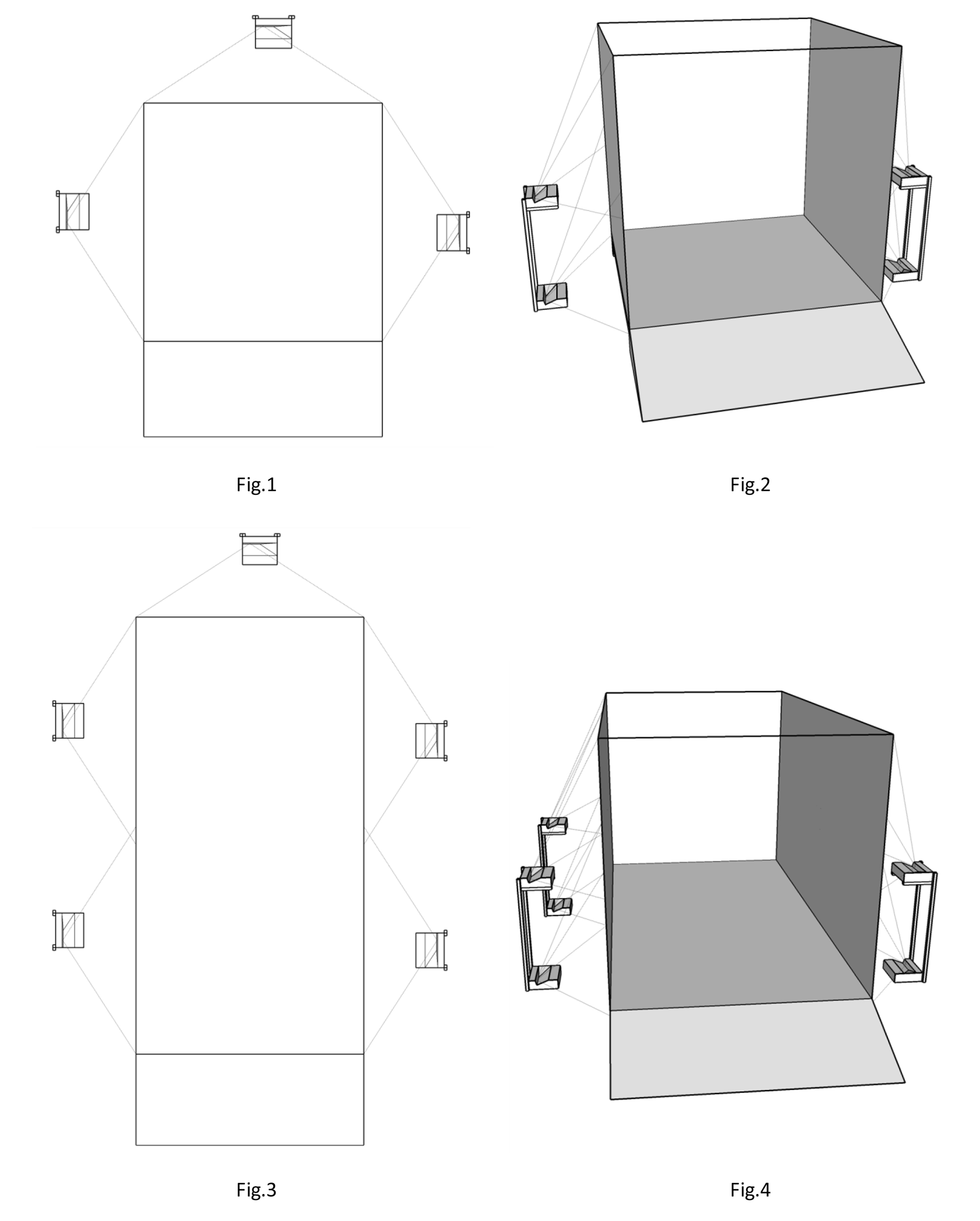 Fig.1

Fig.2

Fig.3

Fig.4