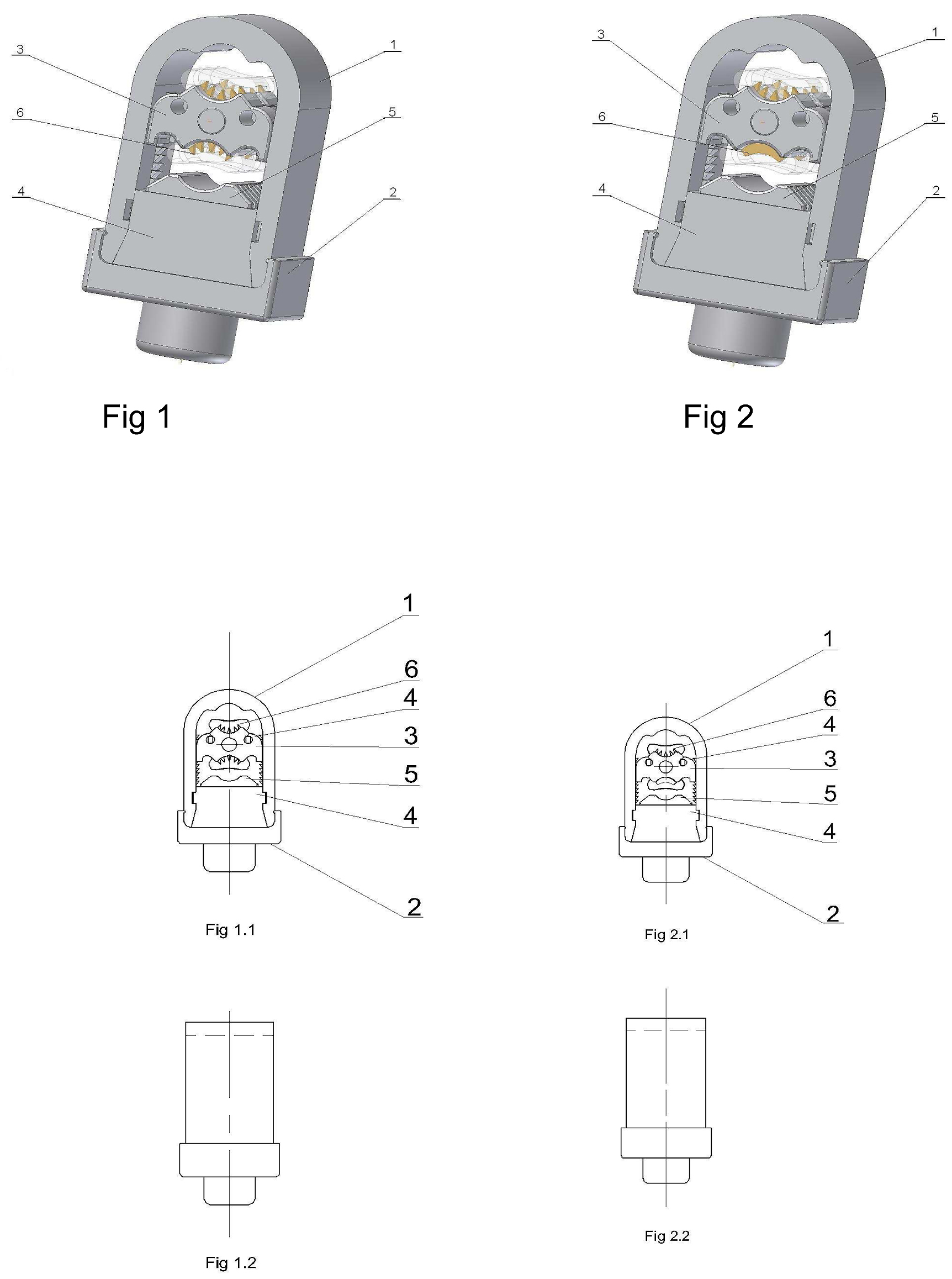 3
1
6
5
4
2

Fig 1

3
1
6
5
4
2

Fig 2

1
6
4
3
5
4
2

Fig 1.1

1
6
4
3
5
4
2

Fig 2.1

Fig 1.2

Fig 2.2