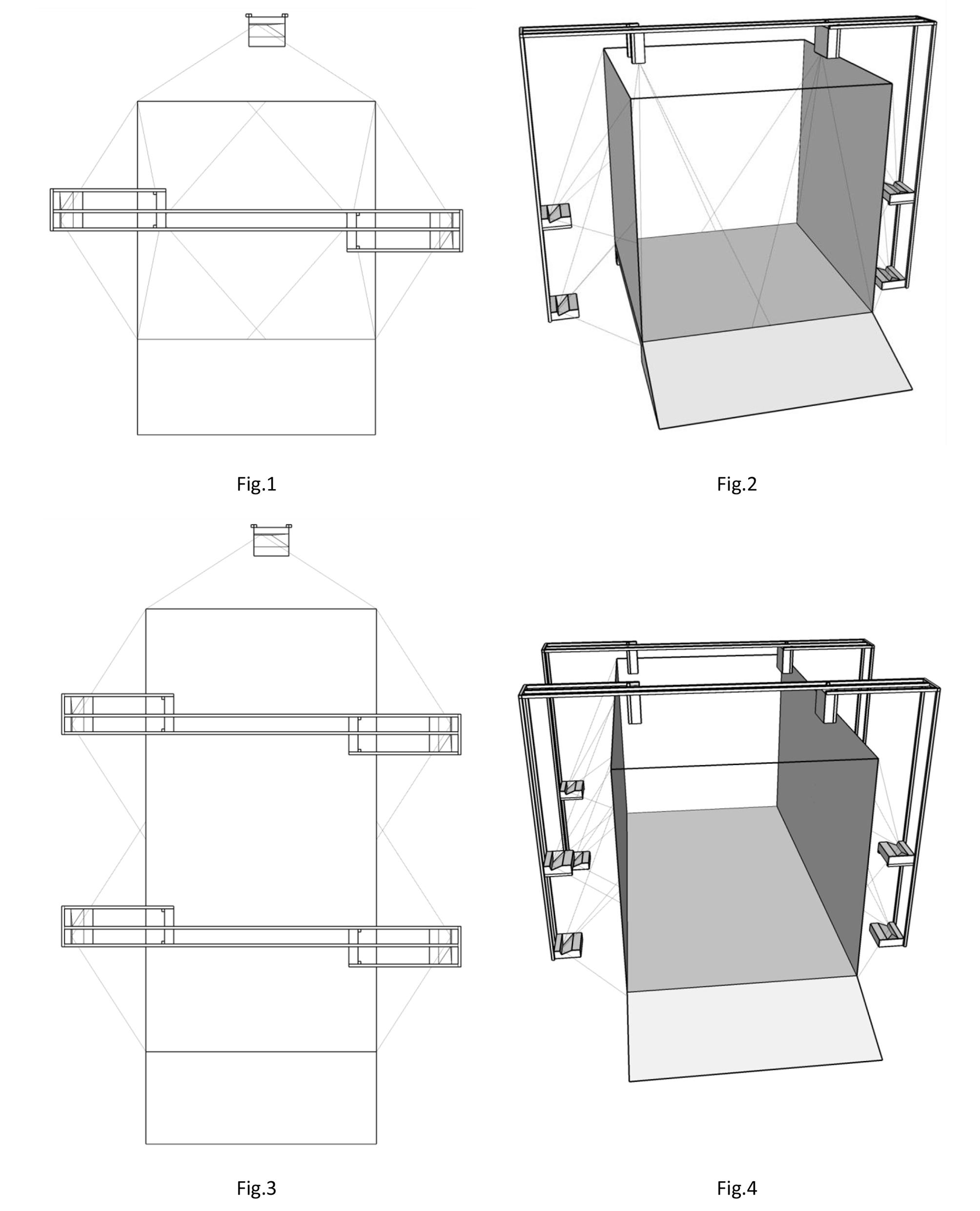 Fig.1

Fig.2

Fig.3

Fig.4